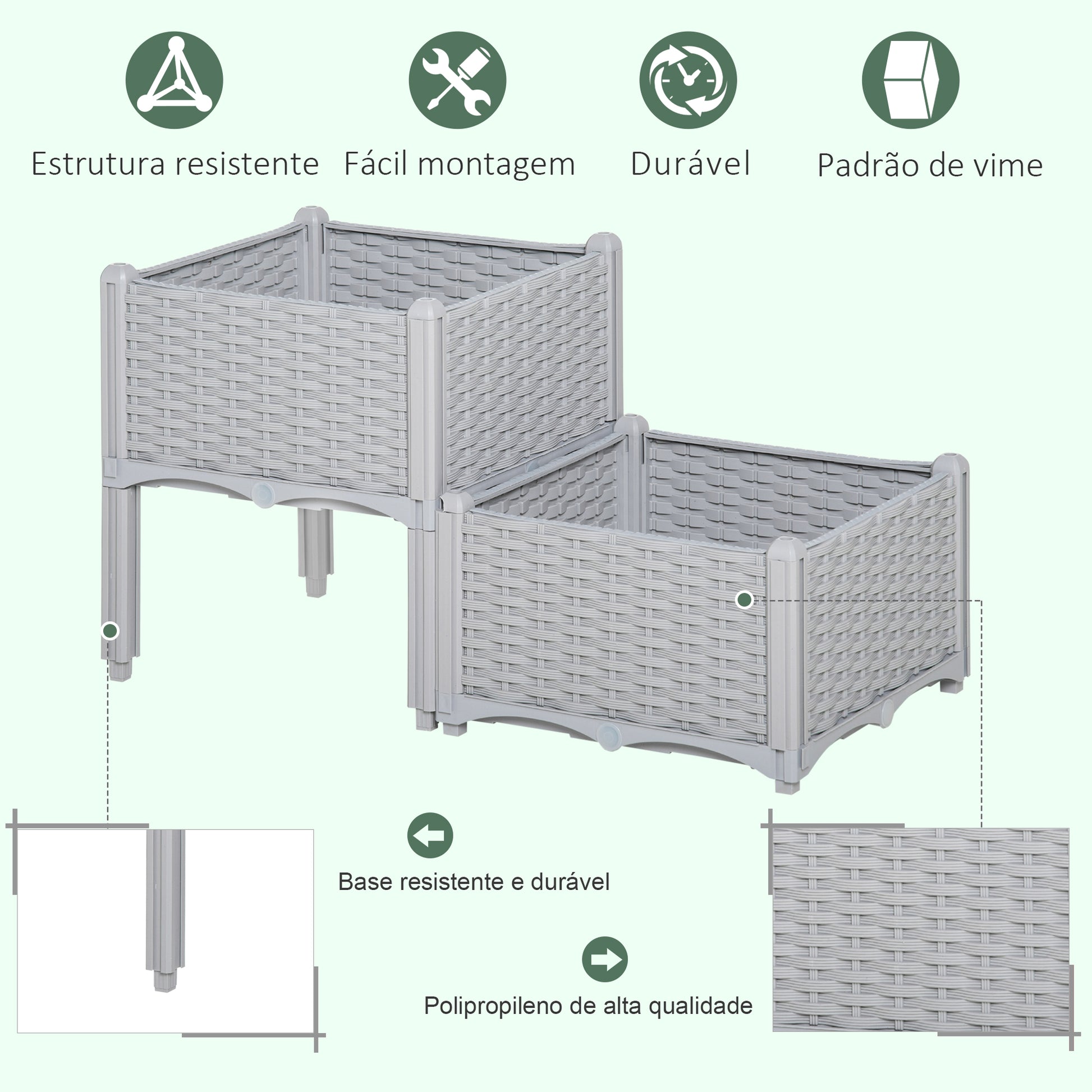 Estrutura resistente

Fácil montagem

Durável

Padrão de vime

Base resistente e durável

Polipropileno de alta qualidade