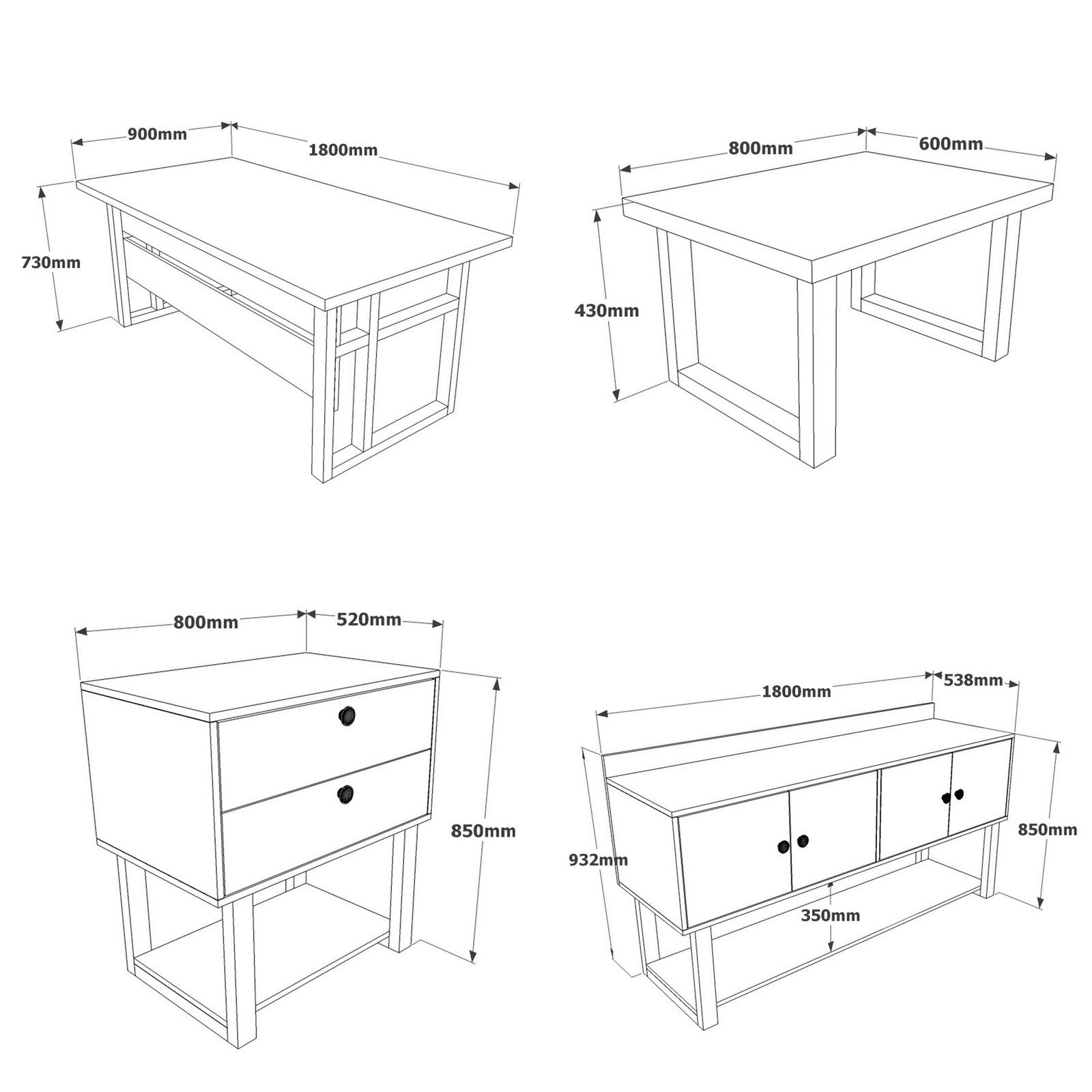 900mm
1800mm
730mm

800mm
600mm
430mm

800mm
520mm
850mm

1800mm
538mm
932mm
850mm
350mm