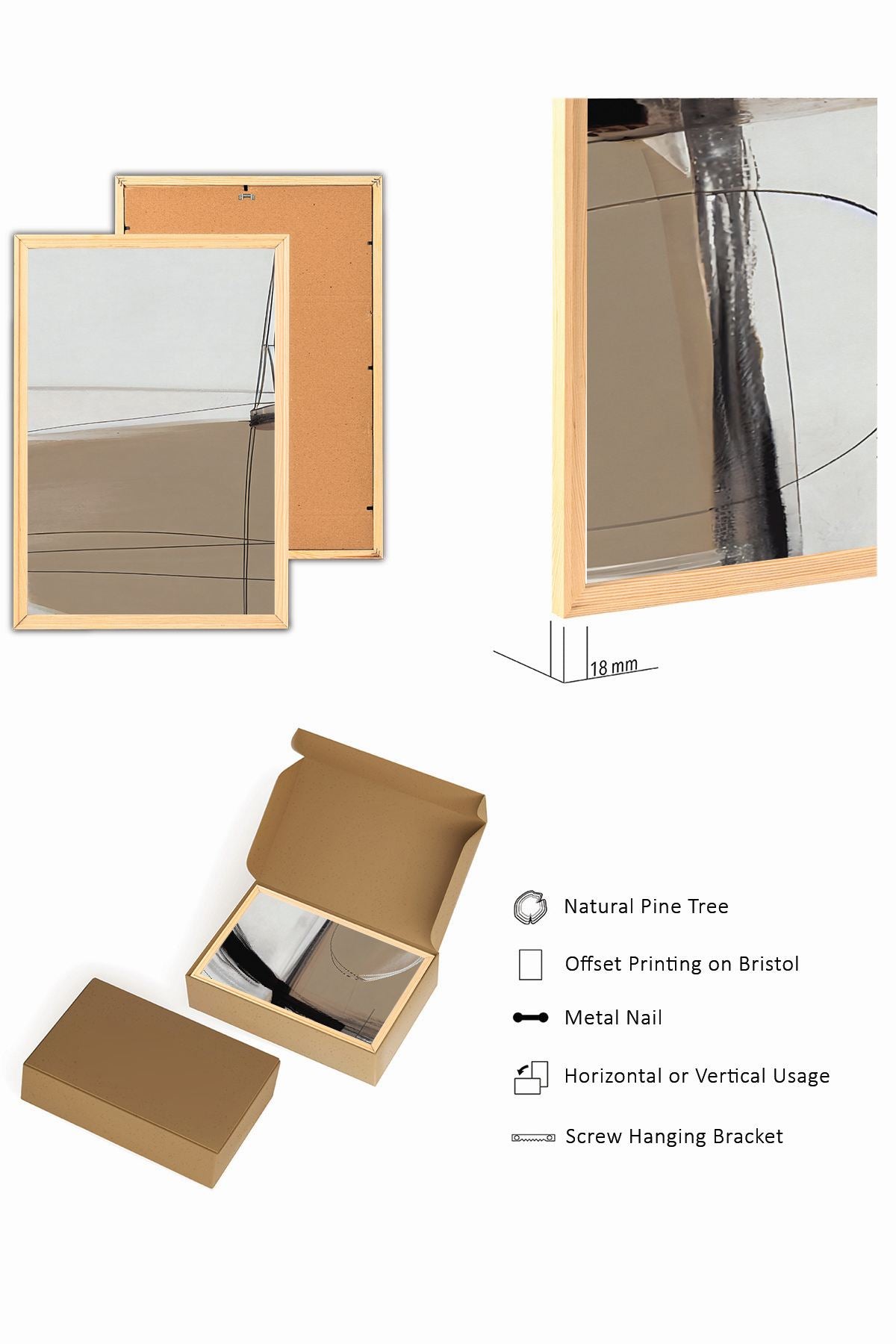 18 mm

Natural Pine Tree

Offset Printing on Bristol

Metal Nail

Horizontal or Vertical Usage

Screw Hanging Bracket