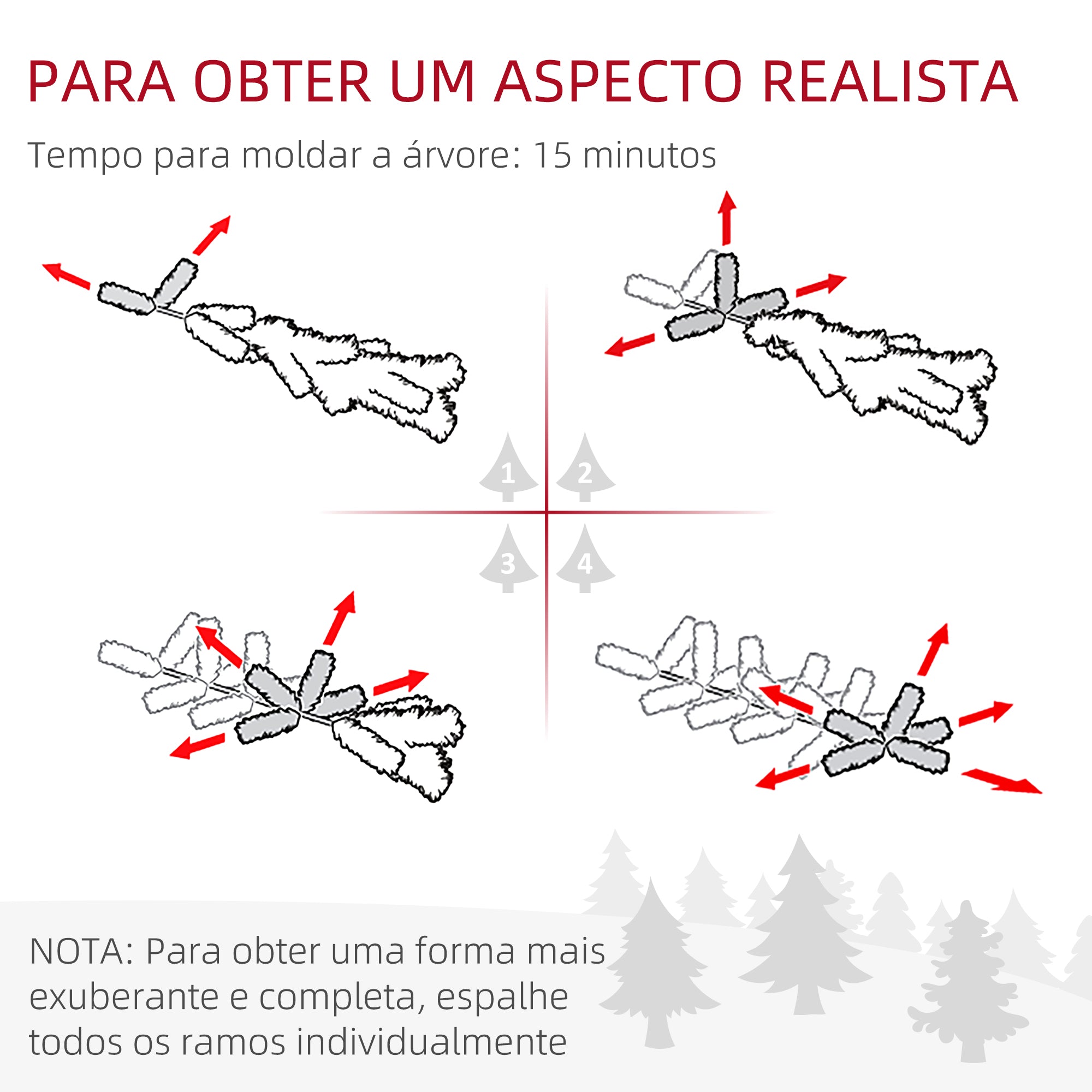 PARA OBTER UM ASPECTO REALISTA

Tempo para moldar a árvore: 15 minutos

1

2

3

4

NOTA: Para obter uma forma mais exuberante e completa, espalhe todos os ramos individualmente