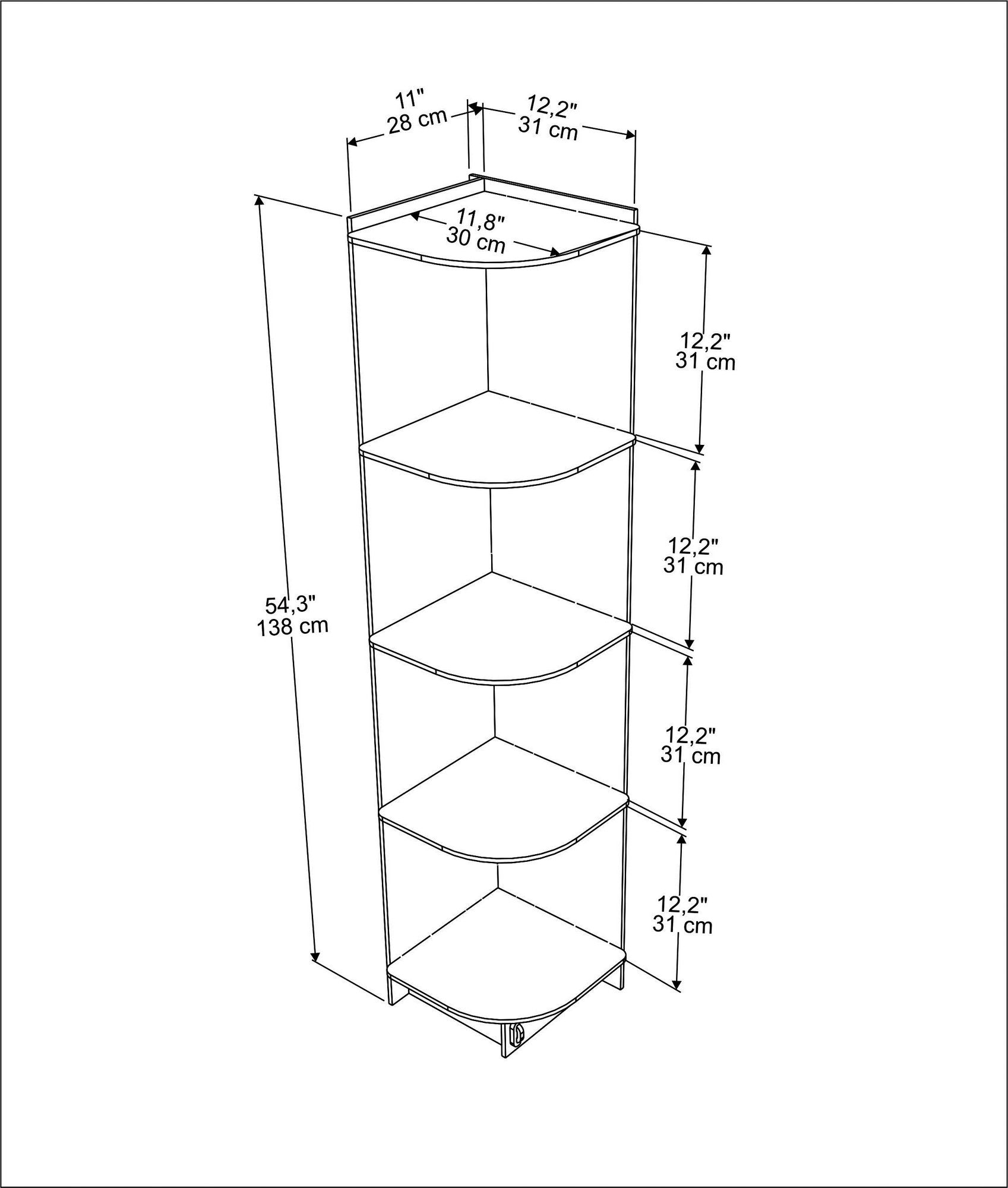 11"
28 cm

12,2"
31 cm

11,8"
30 cm

54,3"
138 cm

12,2"
31 cm

12,2"
31 cm

12,2"
31 cm

12,2"
31 cm