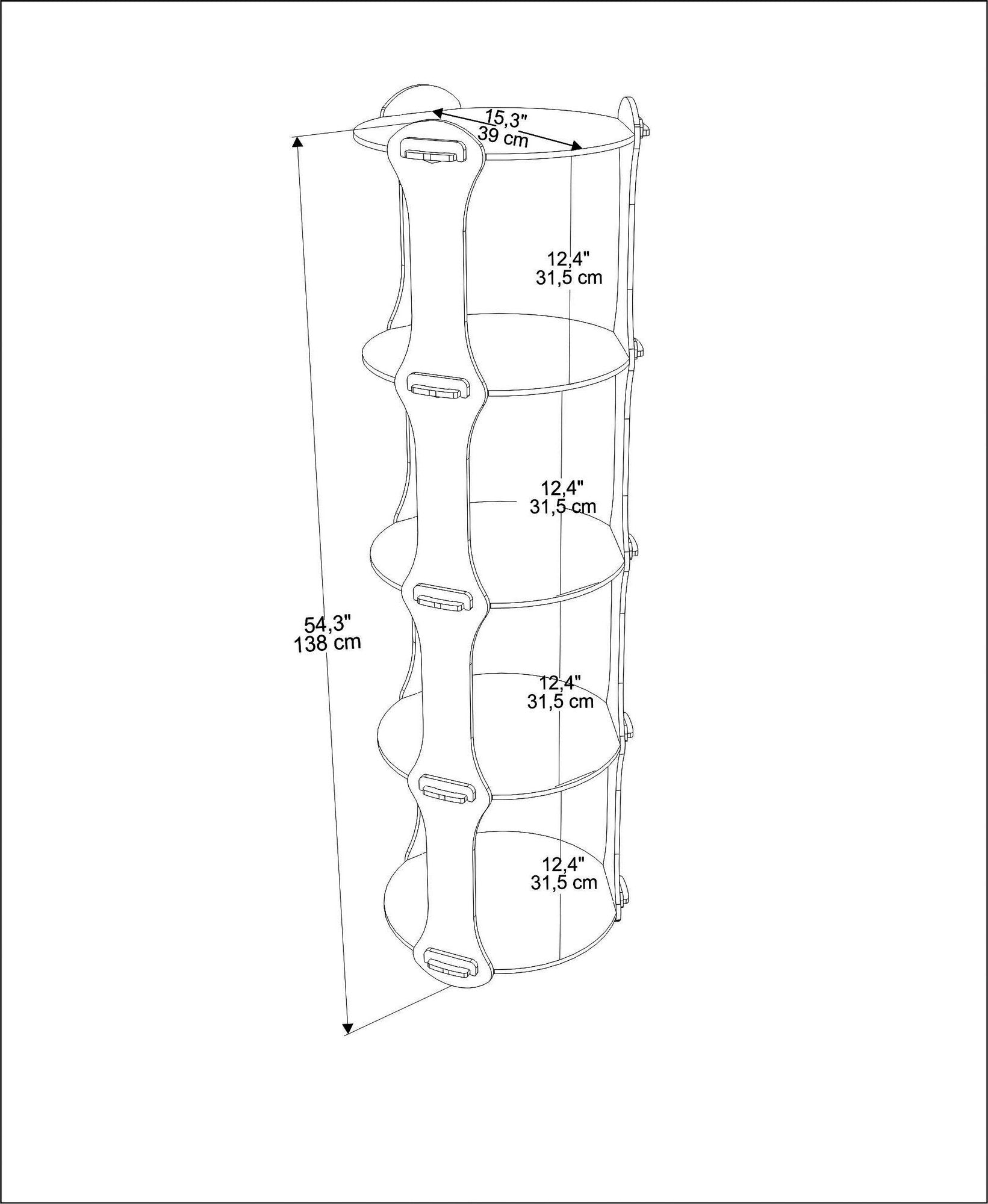 15,3"
39 cm

12,4"
31,5 cm

12,4"
31,5 cm

54,3"
138 cm

12,4"
31,5 cm

12,4"
31,5 cm