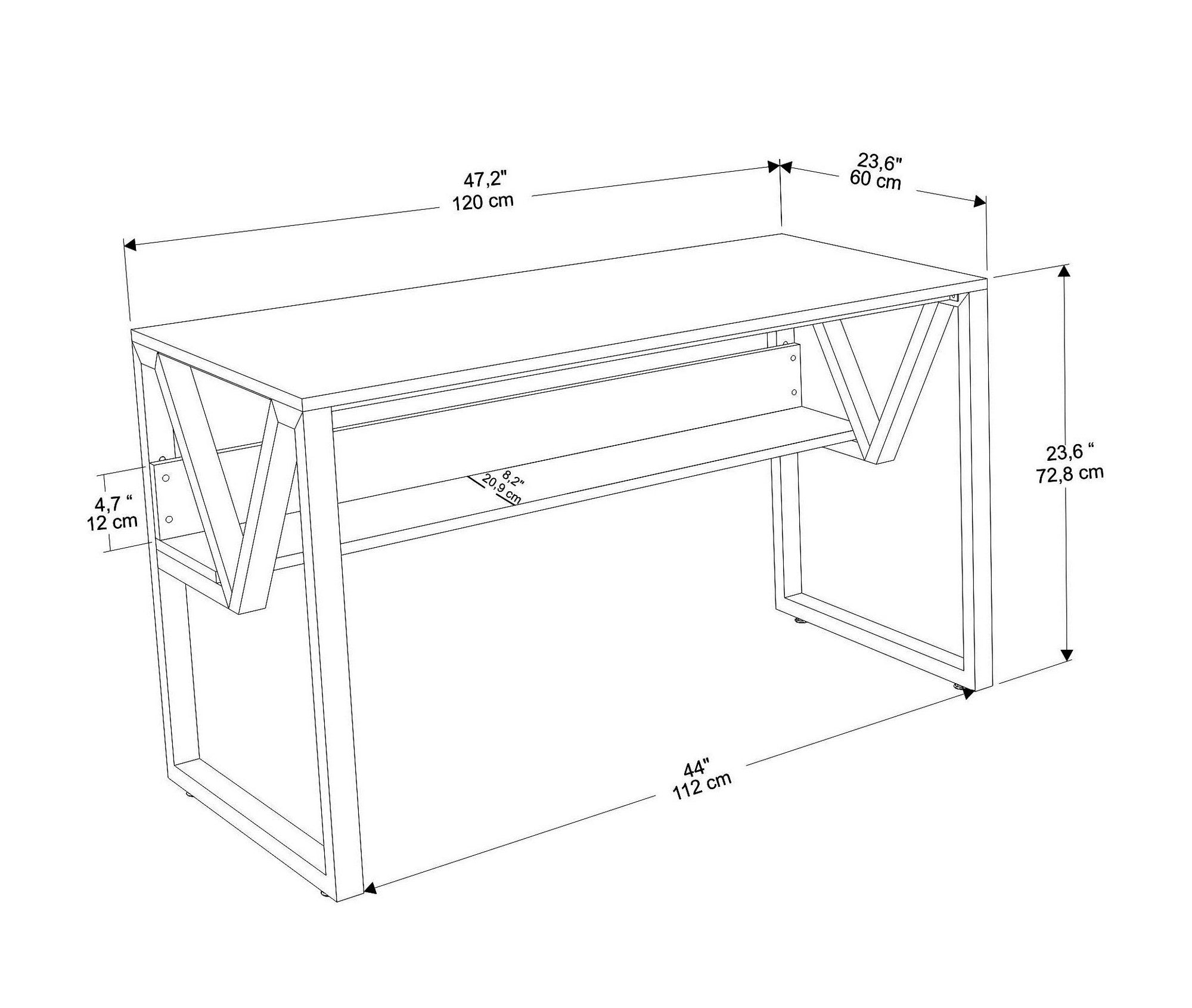 47,2"
120 cm

23,6"
60 cm

23,6 “
72,8 cm

4,7 “
12 cm

8,2"
20,9 cm

44"
112 cm