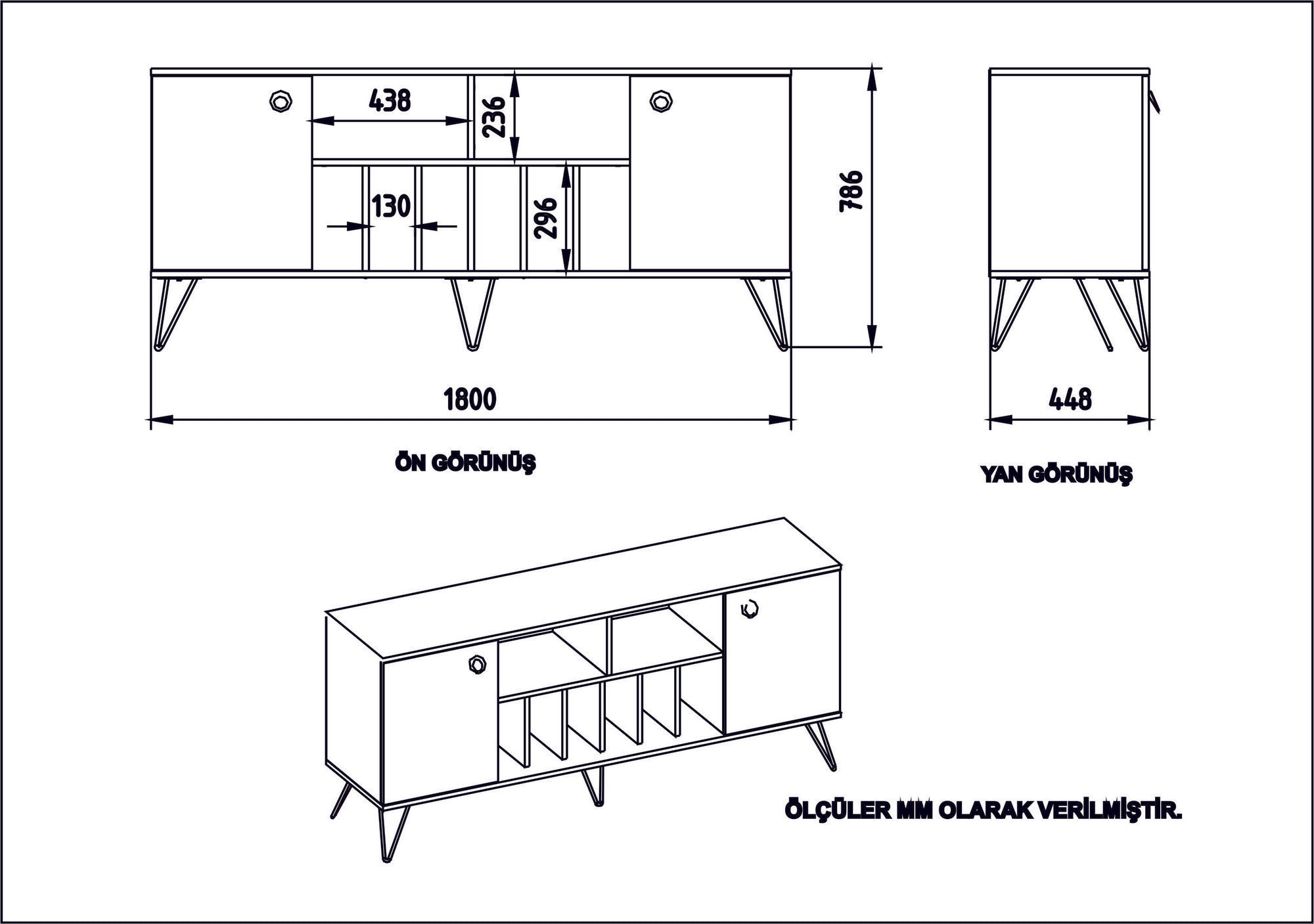 438

236

130

296

786

1800

448

ÖN GÖRÜNÜŞ

YAN GÖRÜNÜŞ

ÖLÇÜLER MM OLARAK VERİLMİŞTİR.