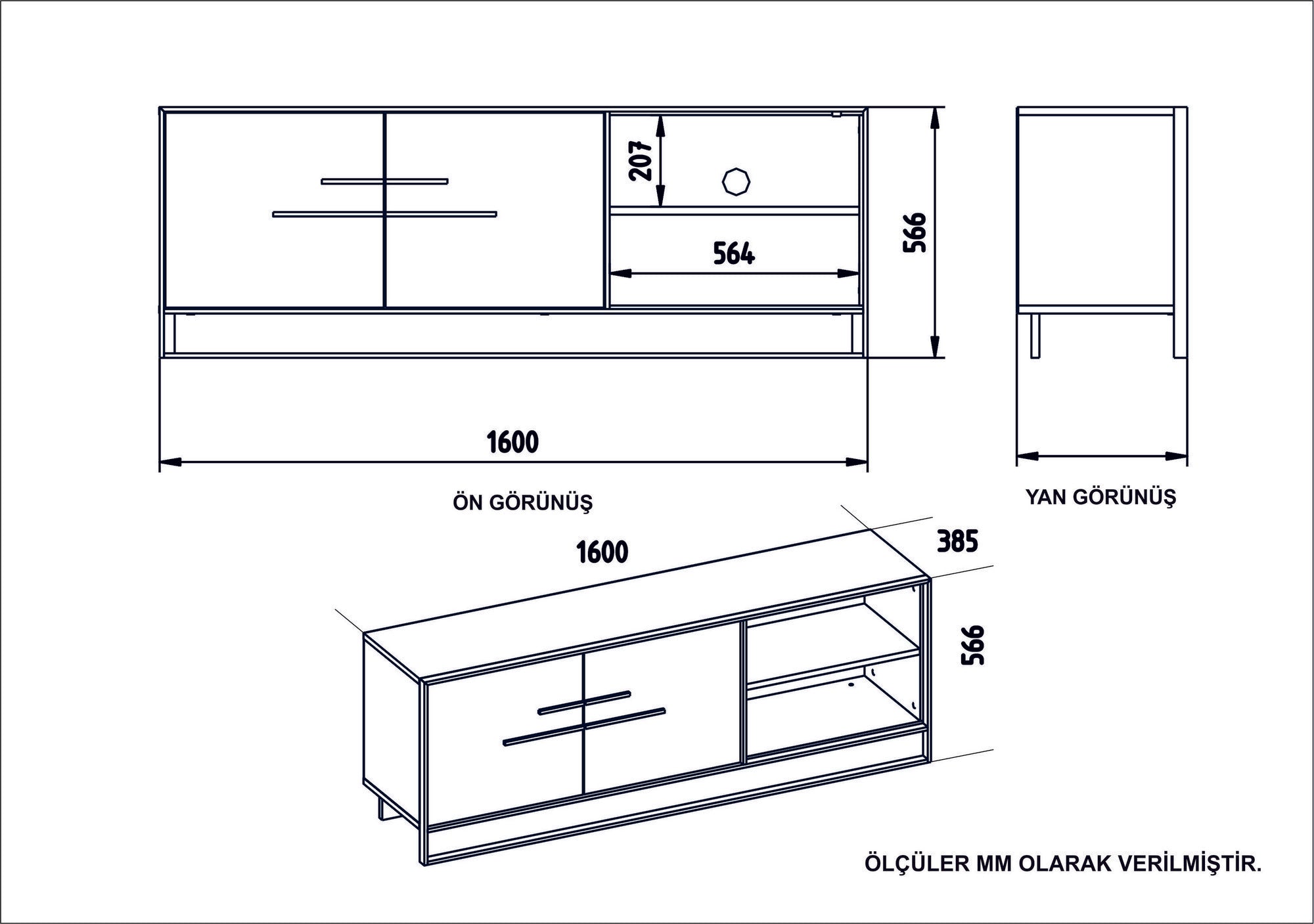 207

564

566

1600

ÖN GÖRÜNÜŞ

YAN GÖRÜNÜŞ

1600

385

566

ÖLÇÜLER MM OLARAK VERİLMİŞTİR.