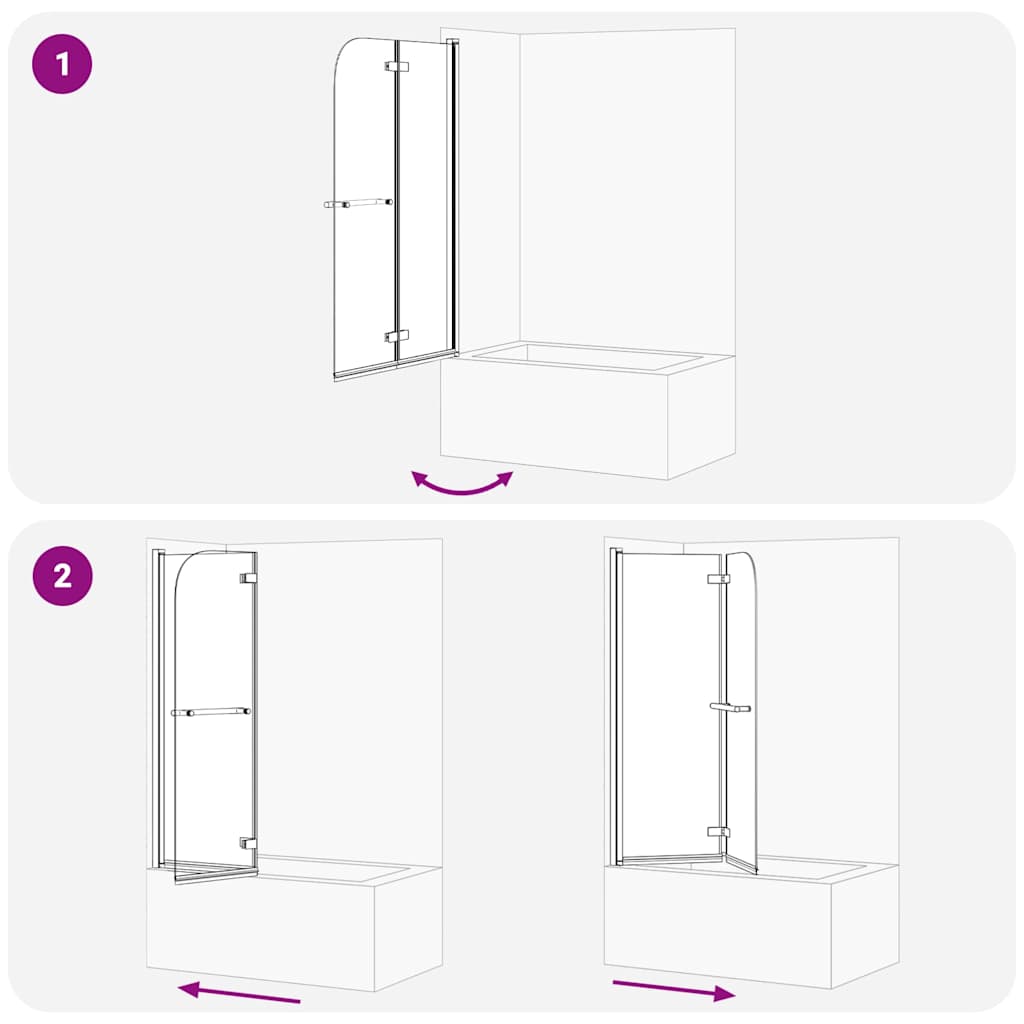 1

2