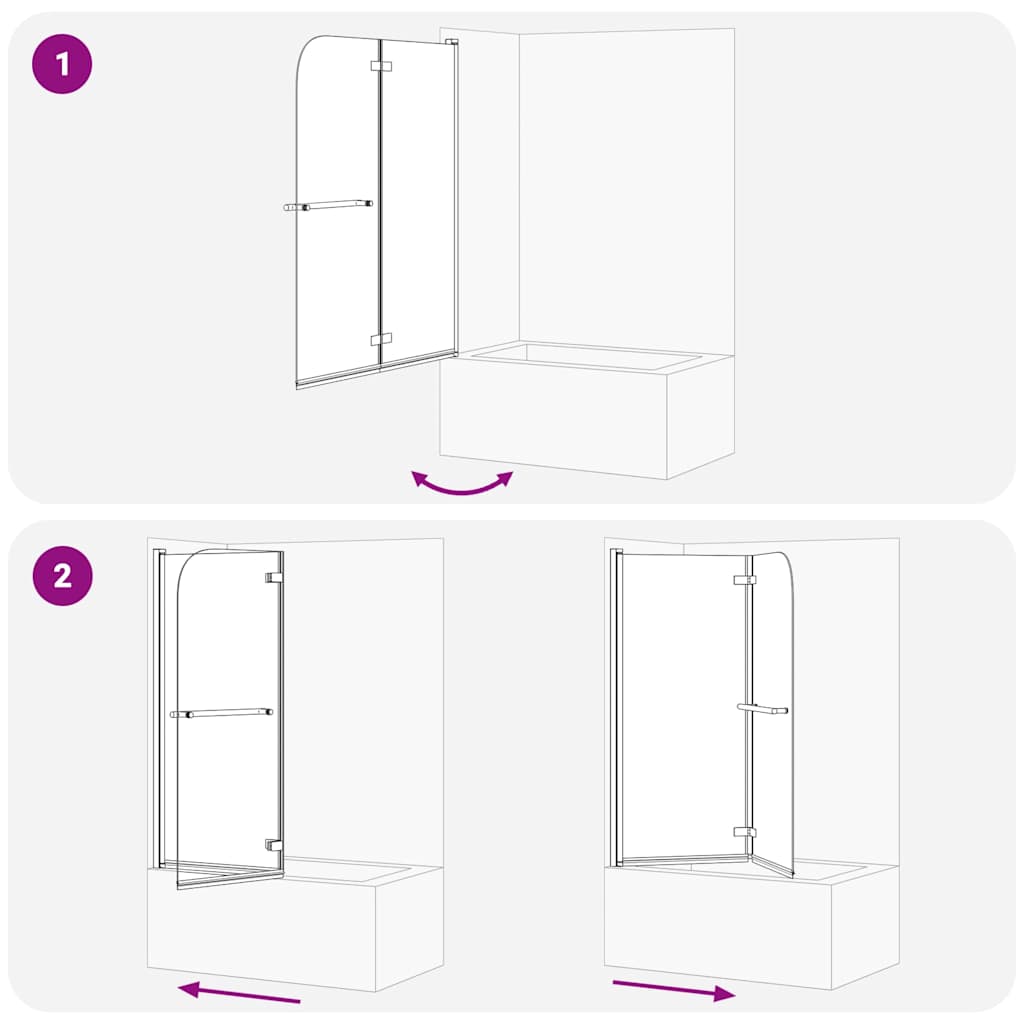 1

2