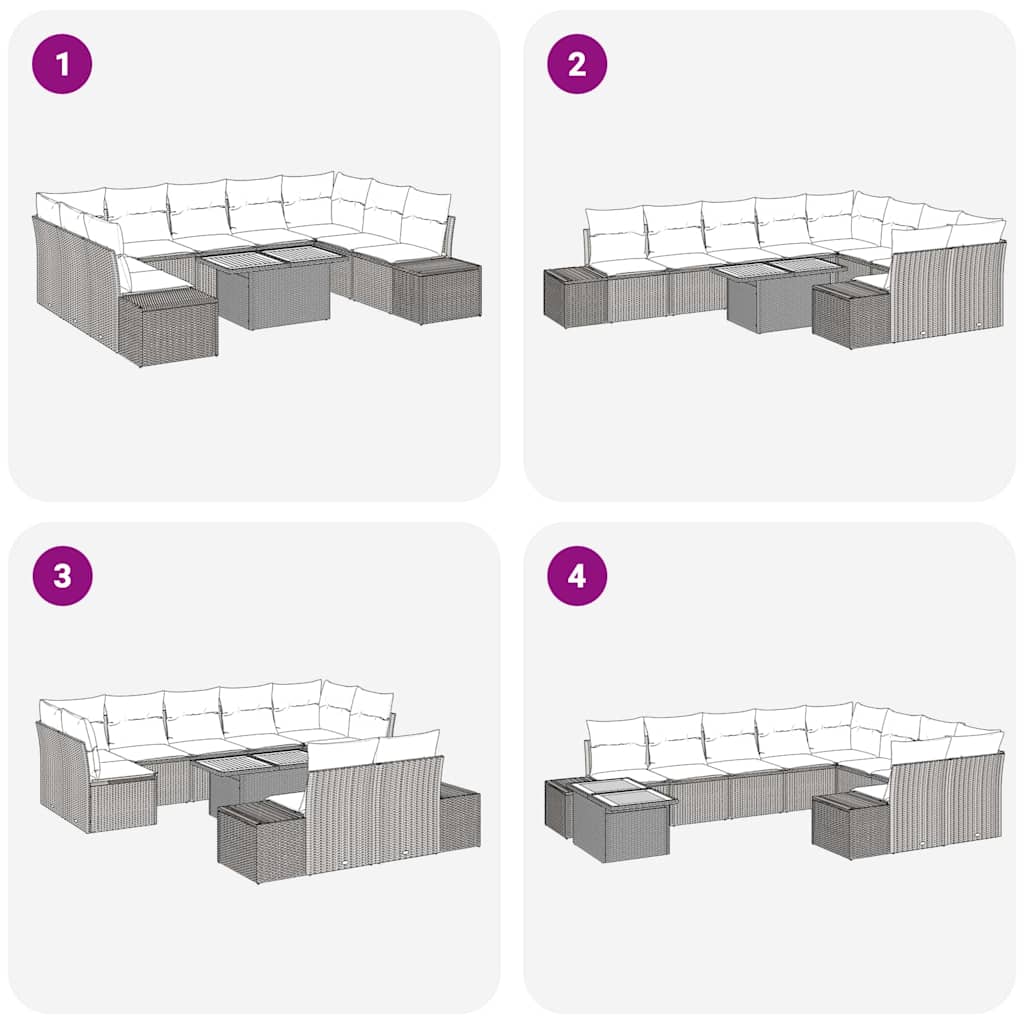 1

2

3

4