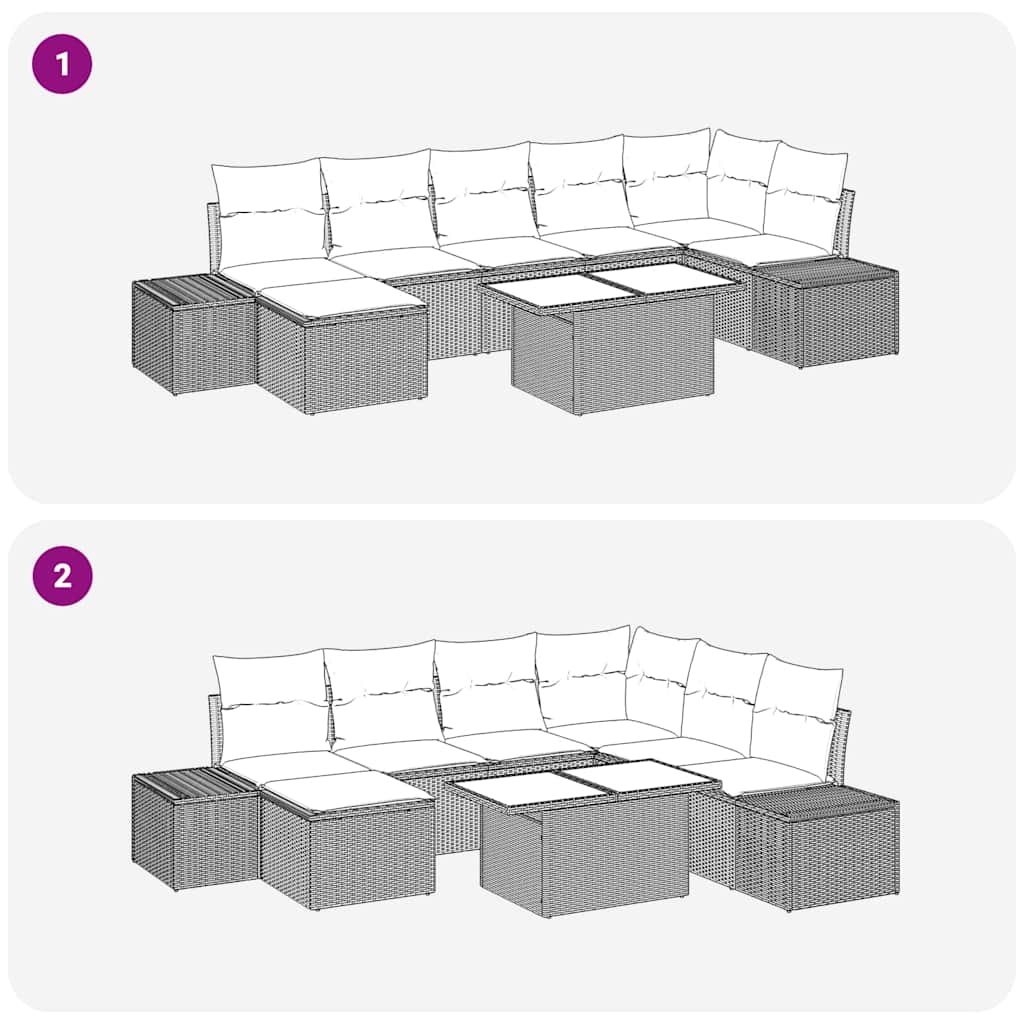 1

2