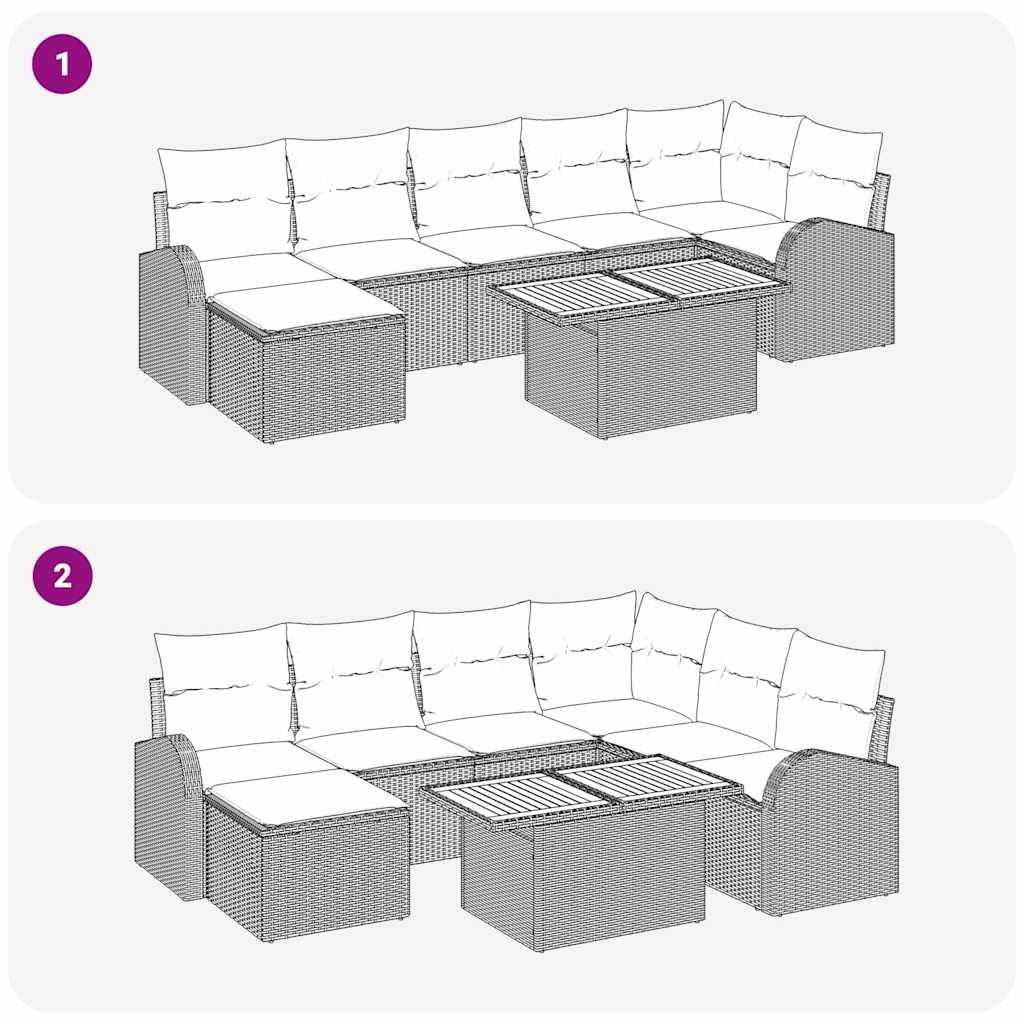 1

2