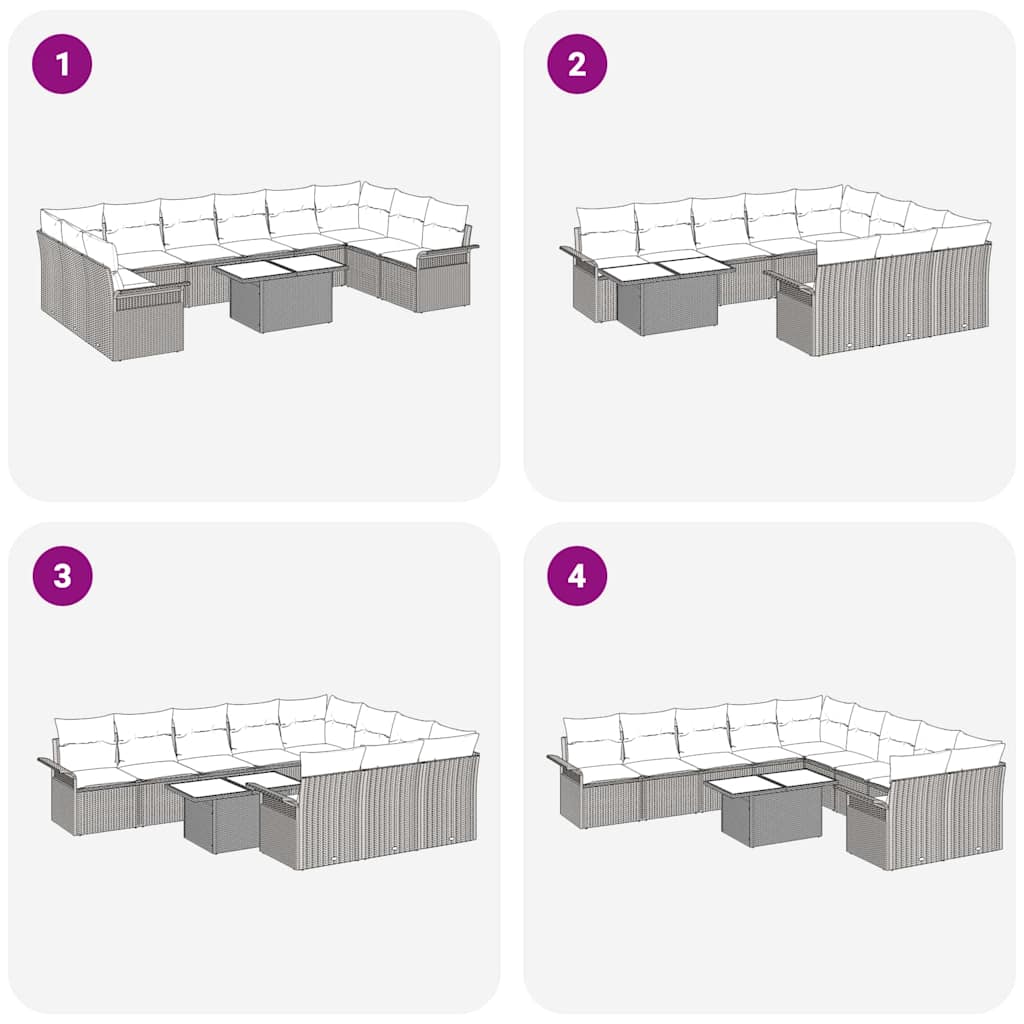 1

2

3

4