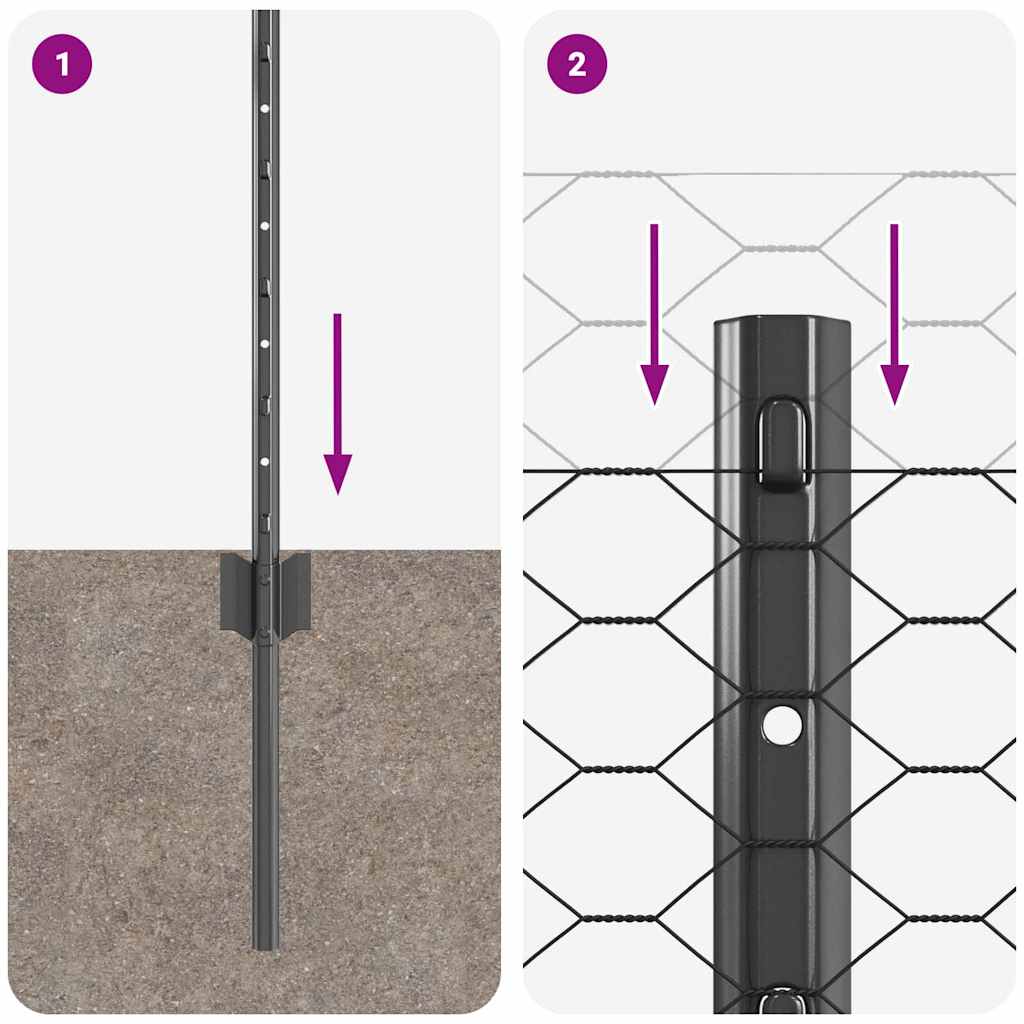 1

2