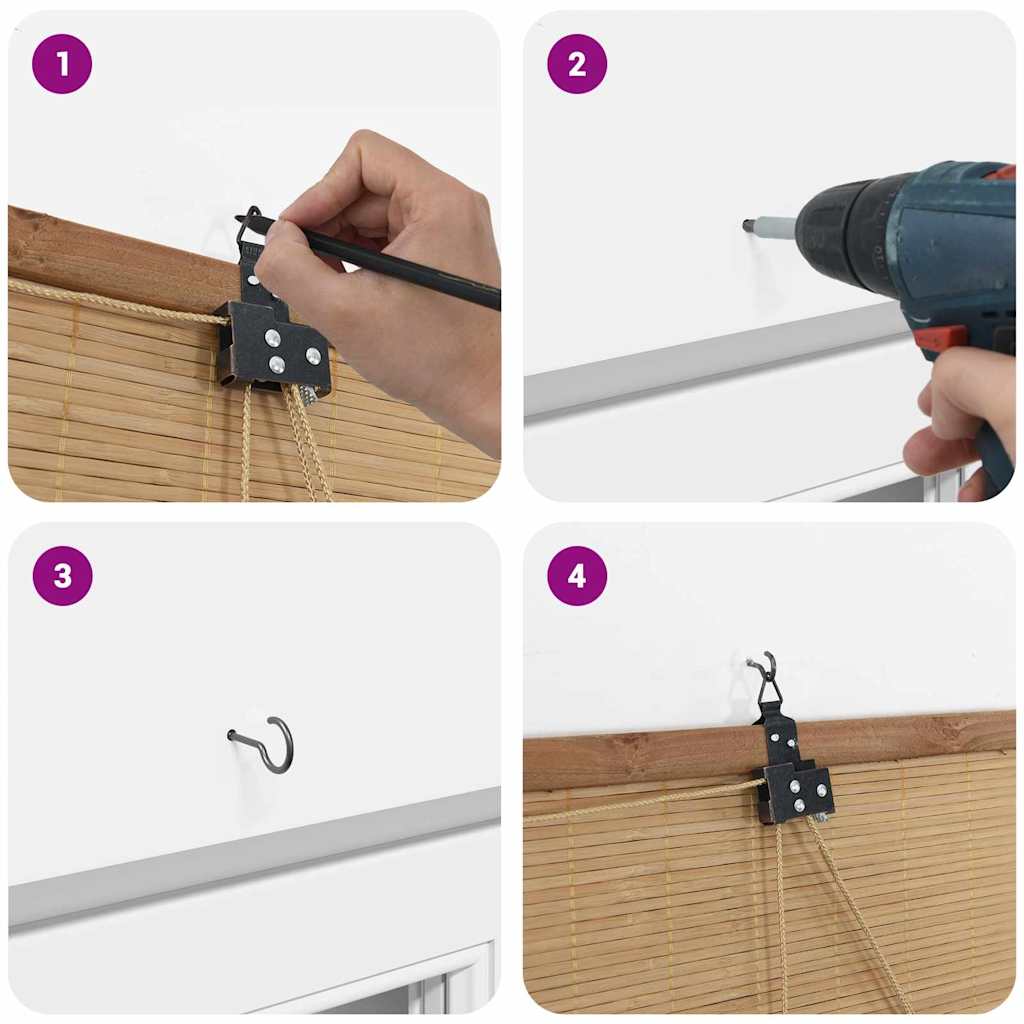 1

2

3

4