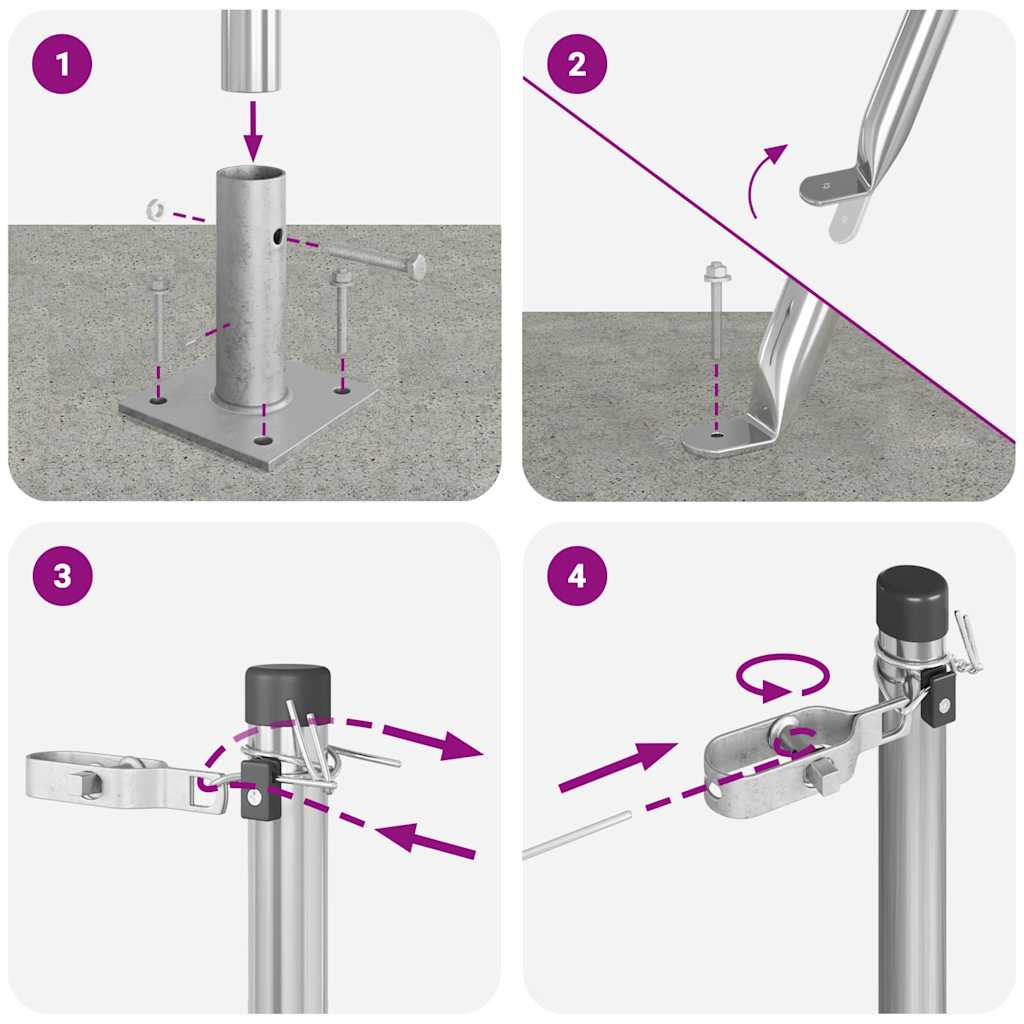 1

2

3

4