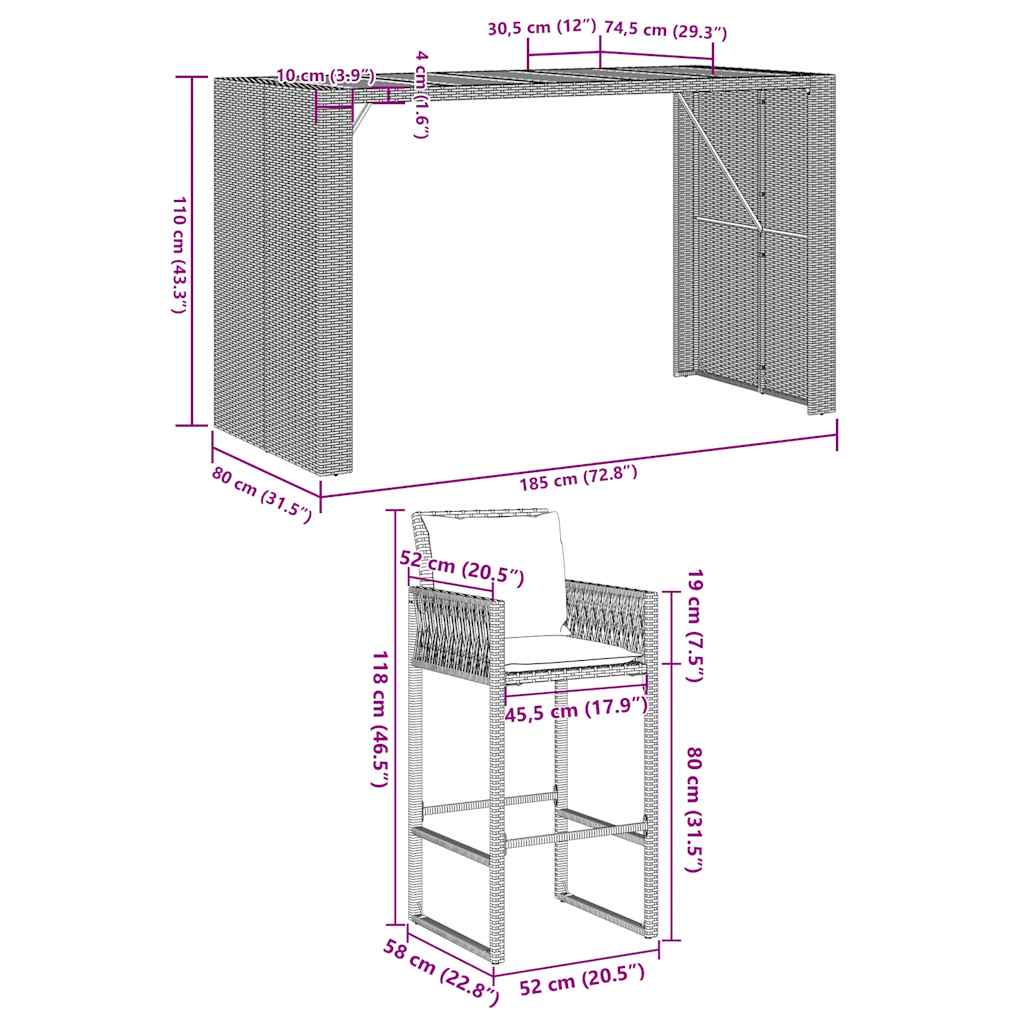 30,5 cm (12″)
74,5 cm (29.3″)
10 cm (3.9″)
4 cm (1.6″)
110 cm (43.3″)
80 cm (31.5″)
185 cm (72.8″)
52 cm (20.5″)
19 cm (7.5″)
118 cm (46.5″)
45,5 cm (17.9″)
80 cm (31.5″)
58 cm (22.8″)
52 cm (20.5″)