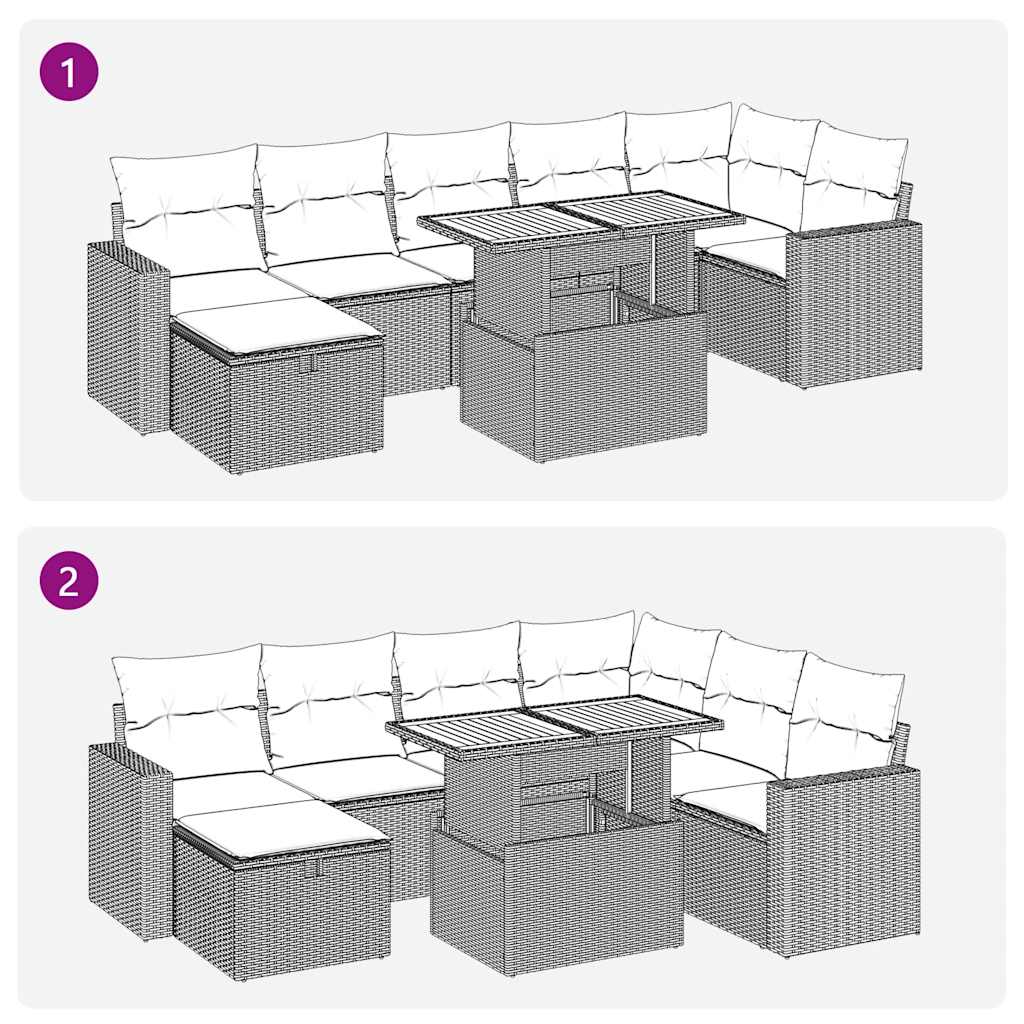 1

2