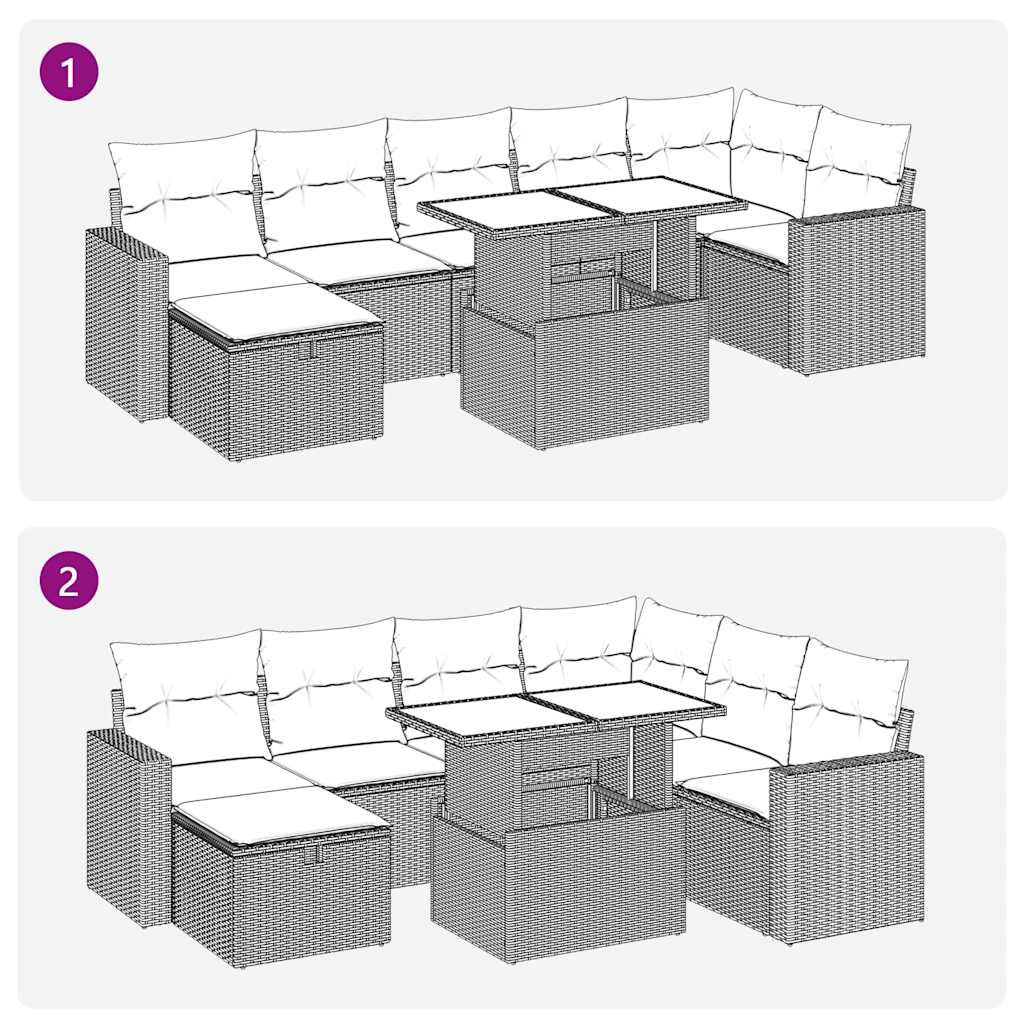 1

2