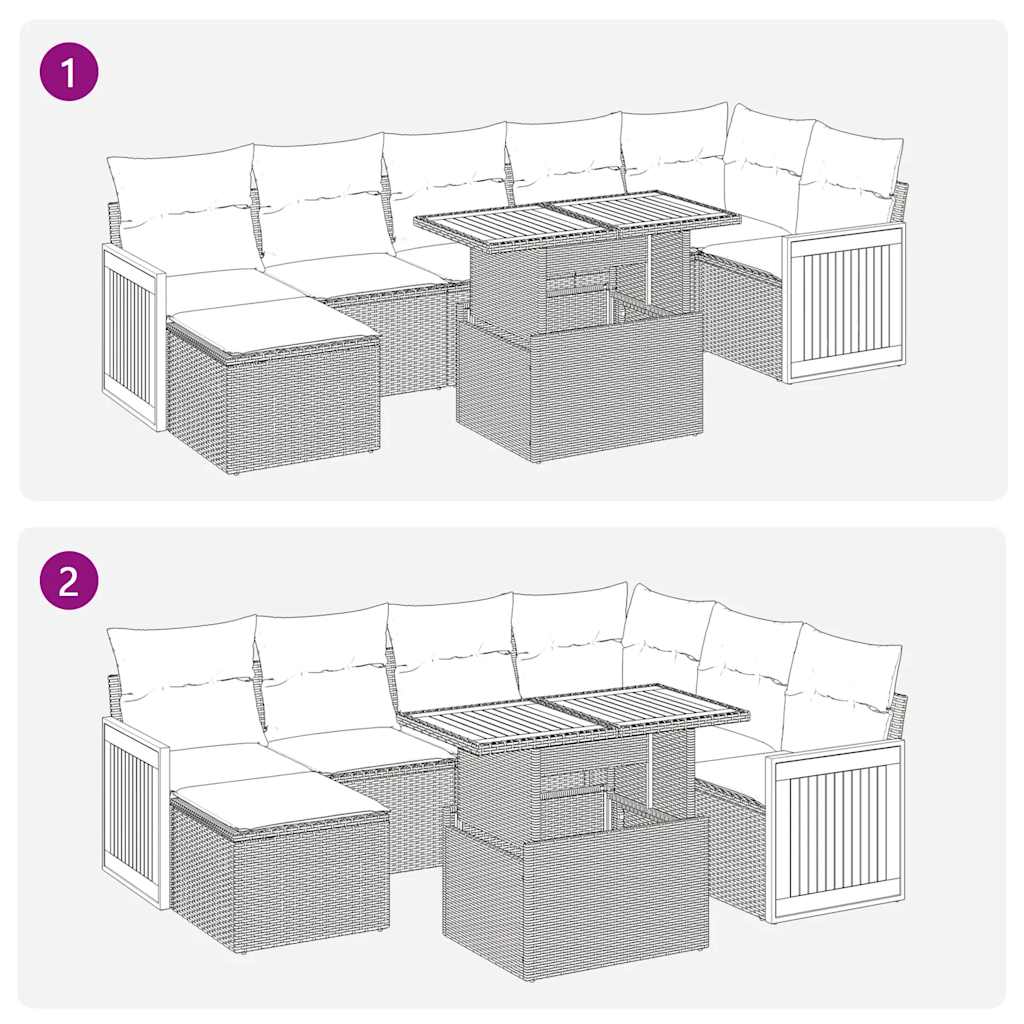 1

2