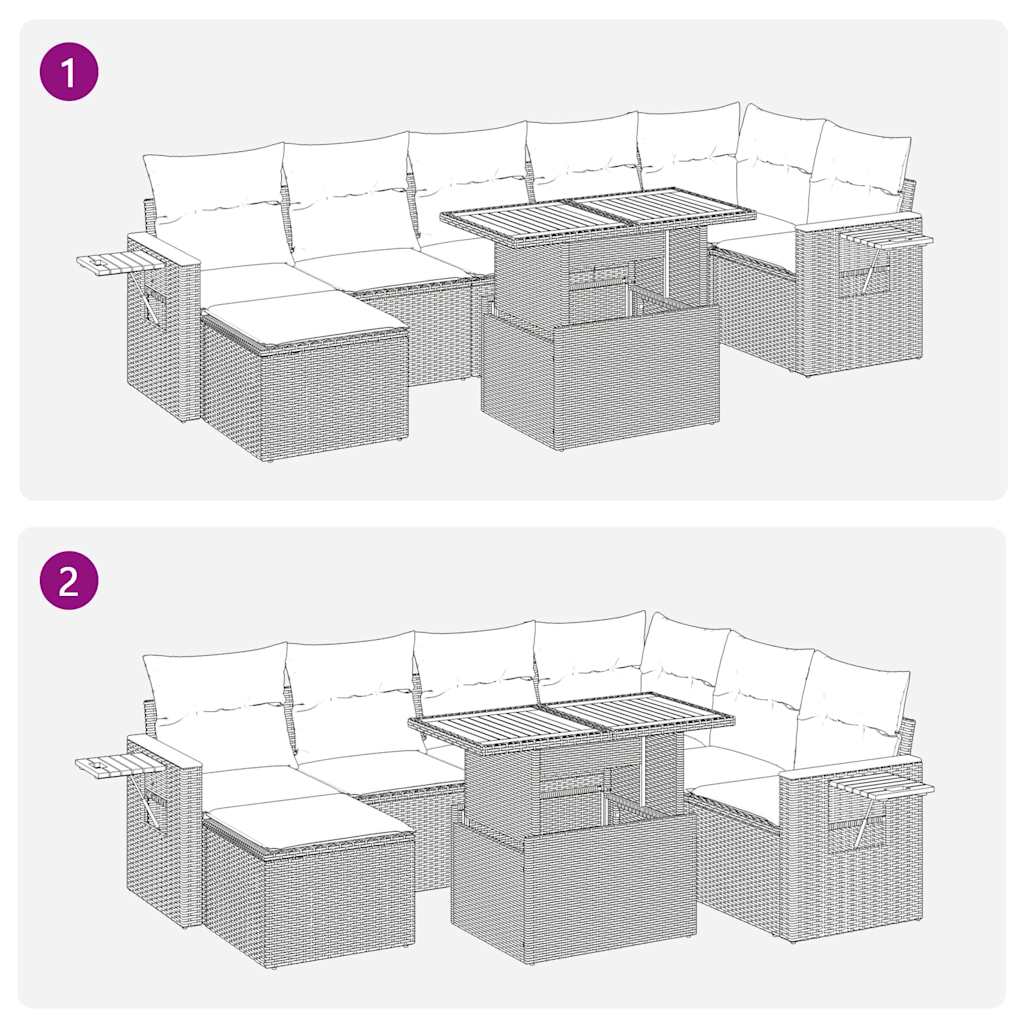 1

2