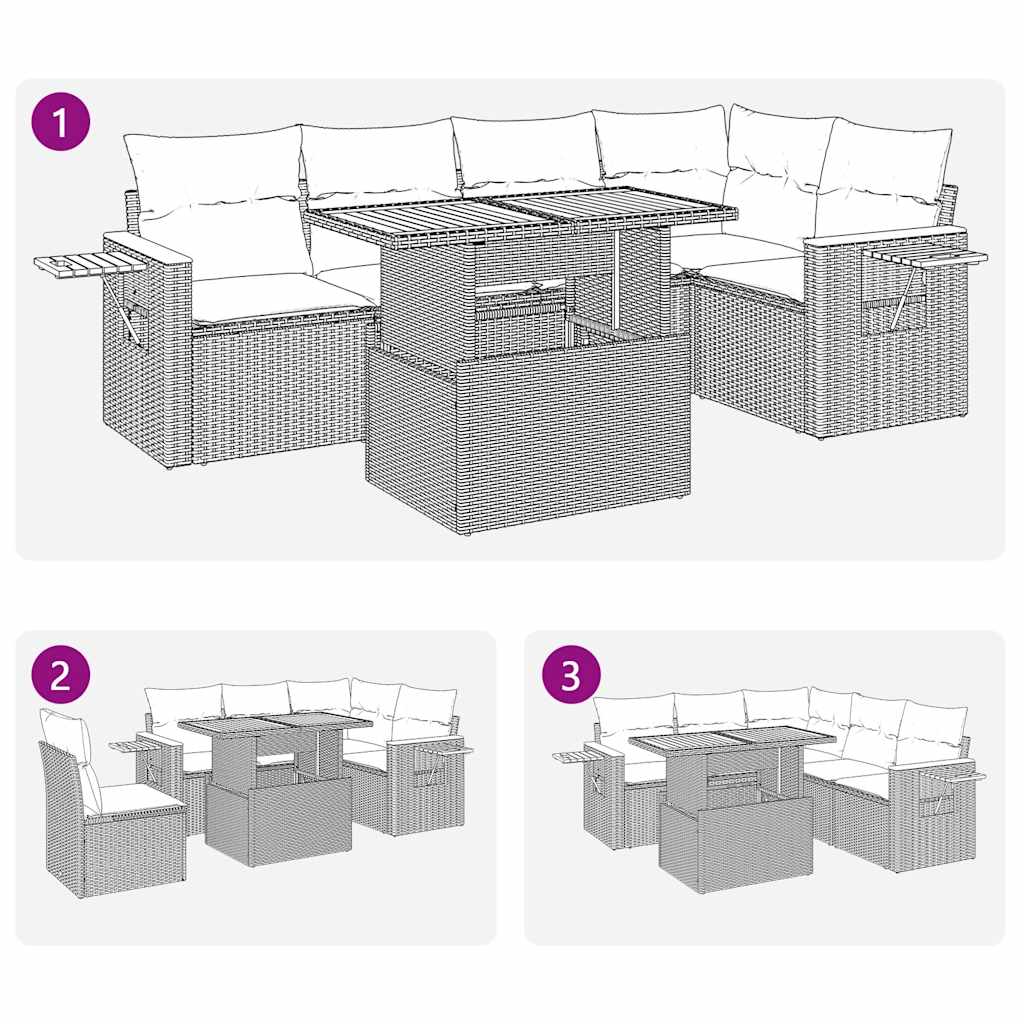 1

2

3