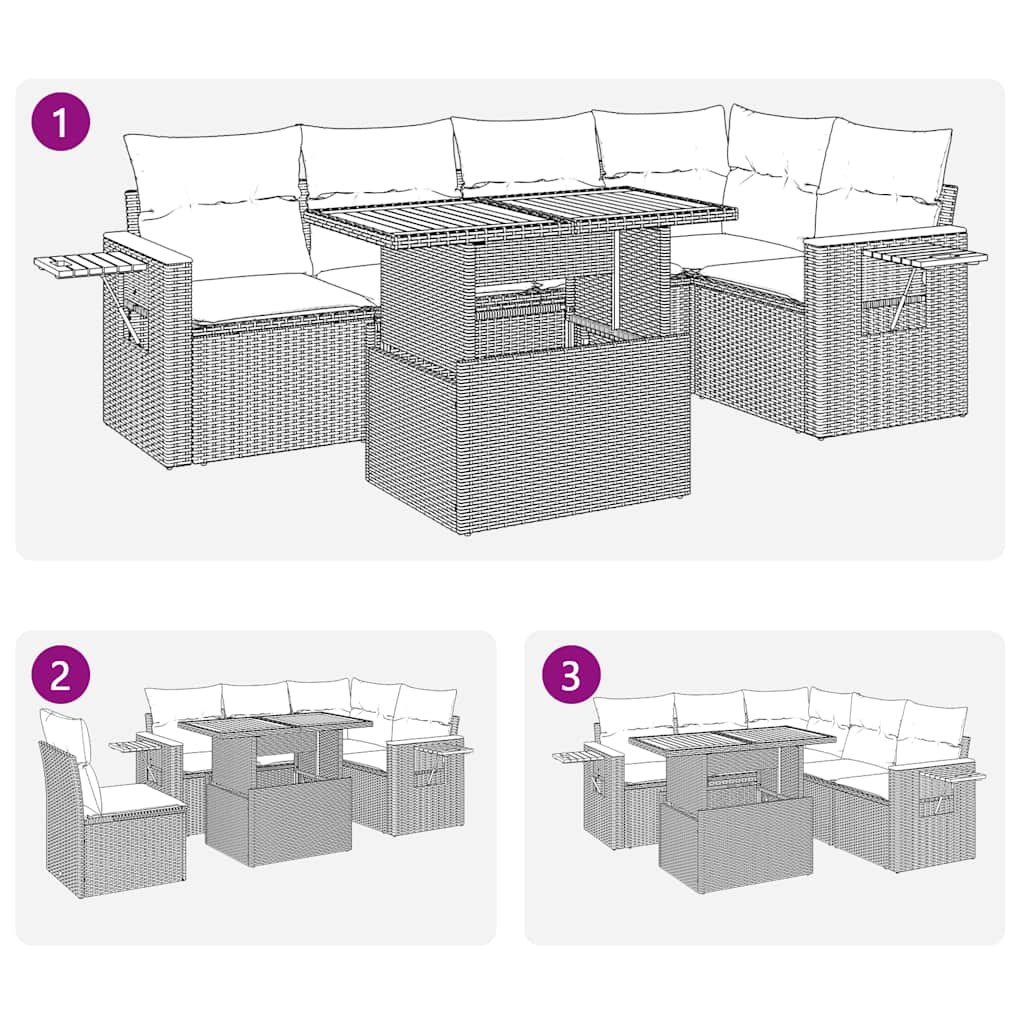 1

2

3