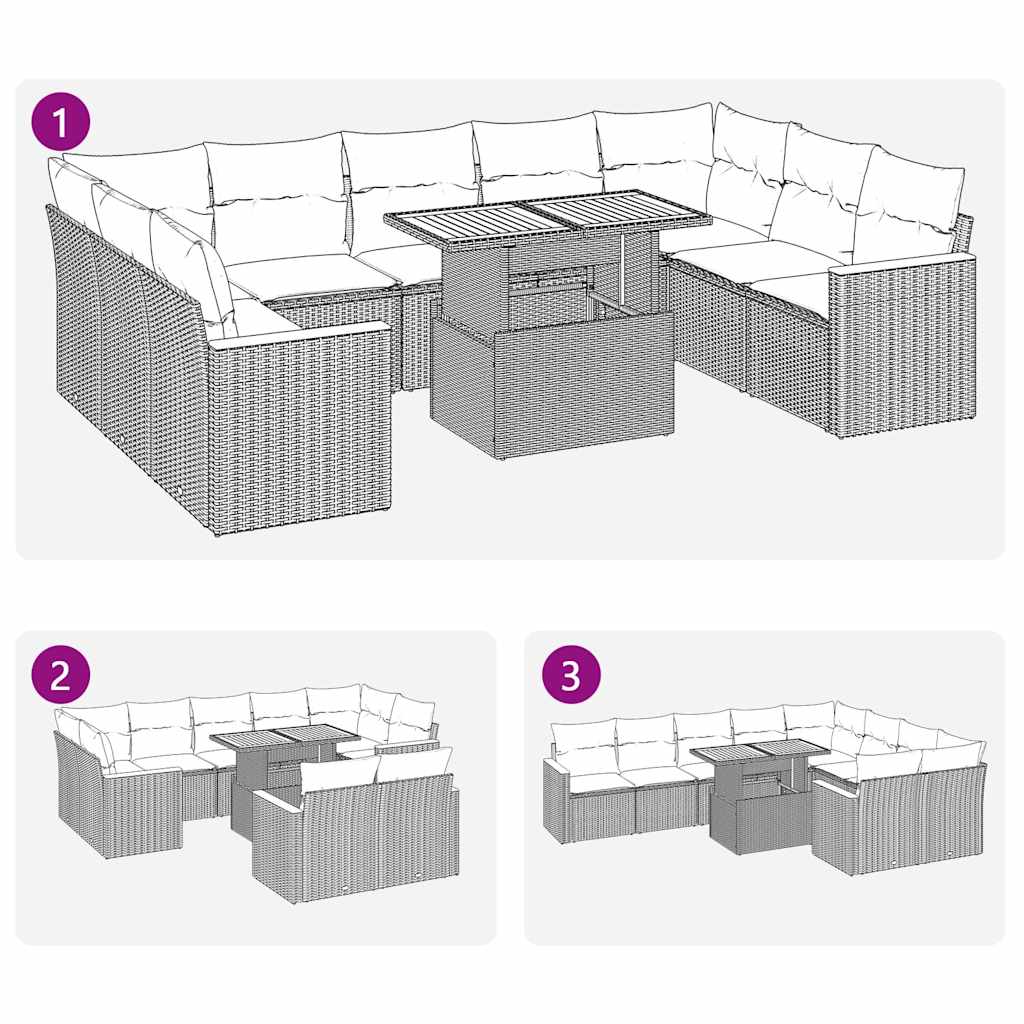 1

2

3