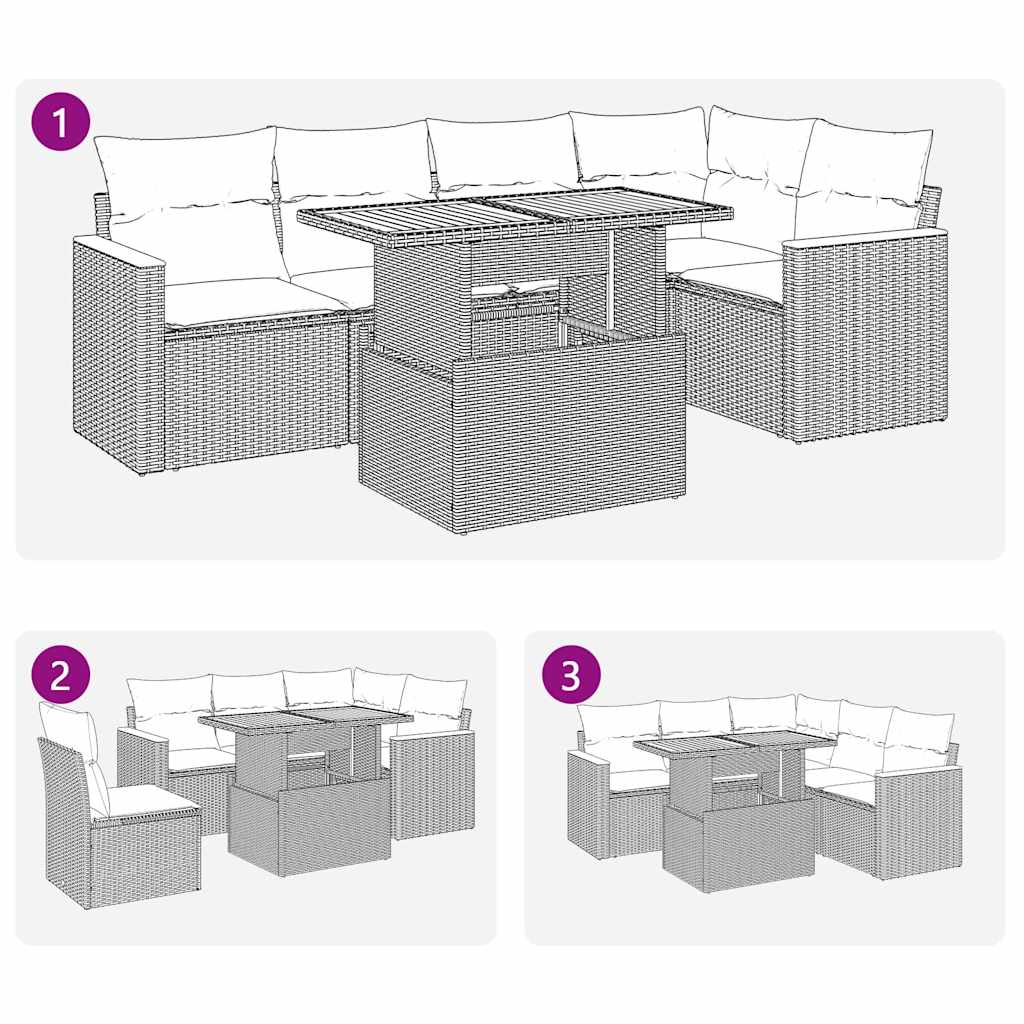 1

2

3