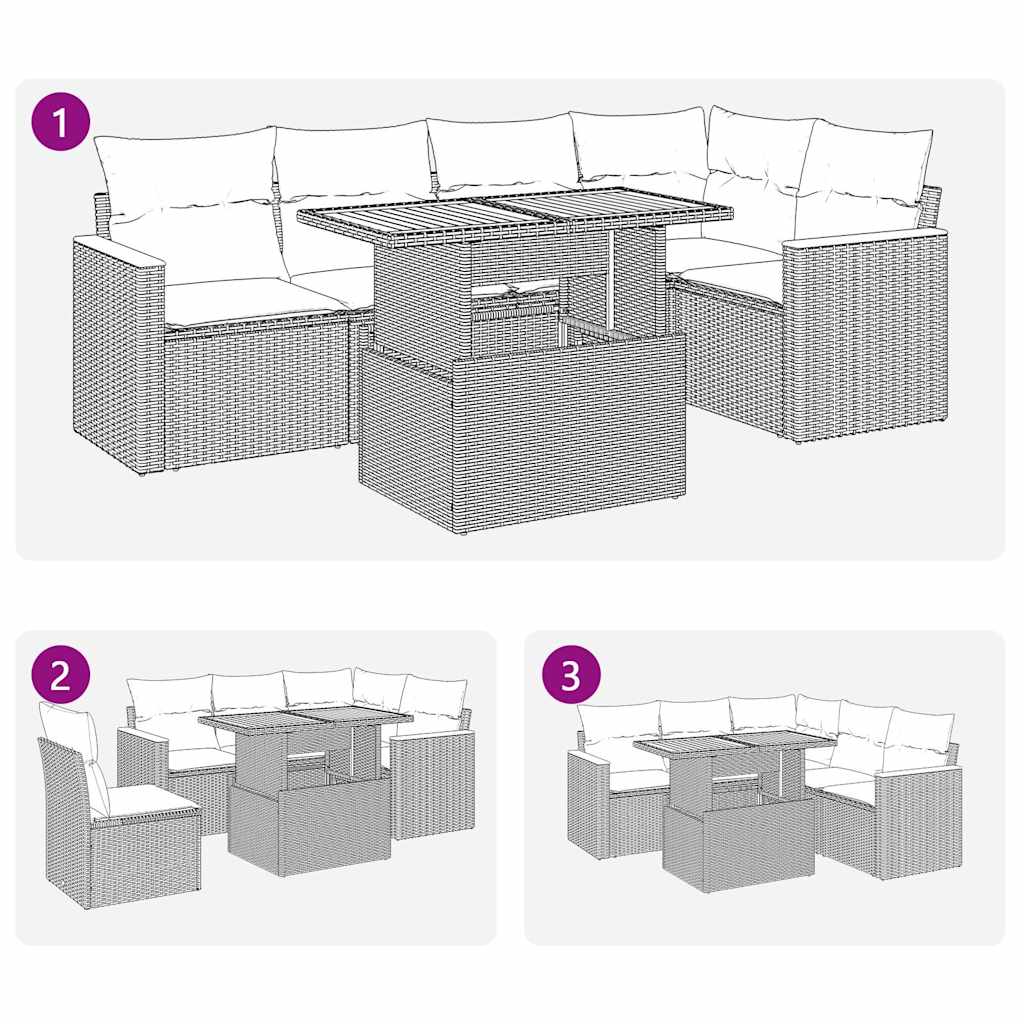 1

2

3