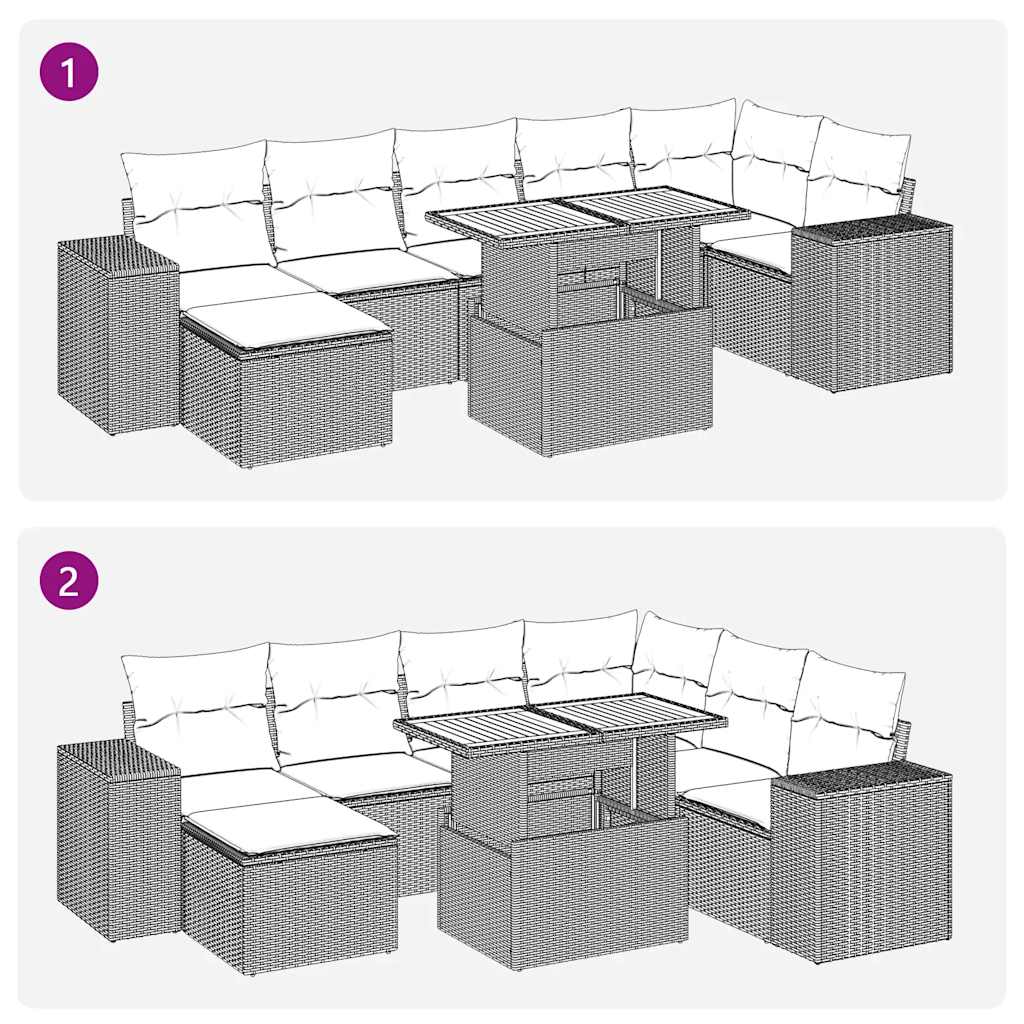 1

2