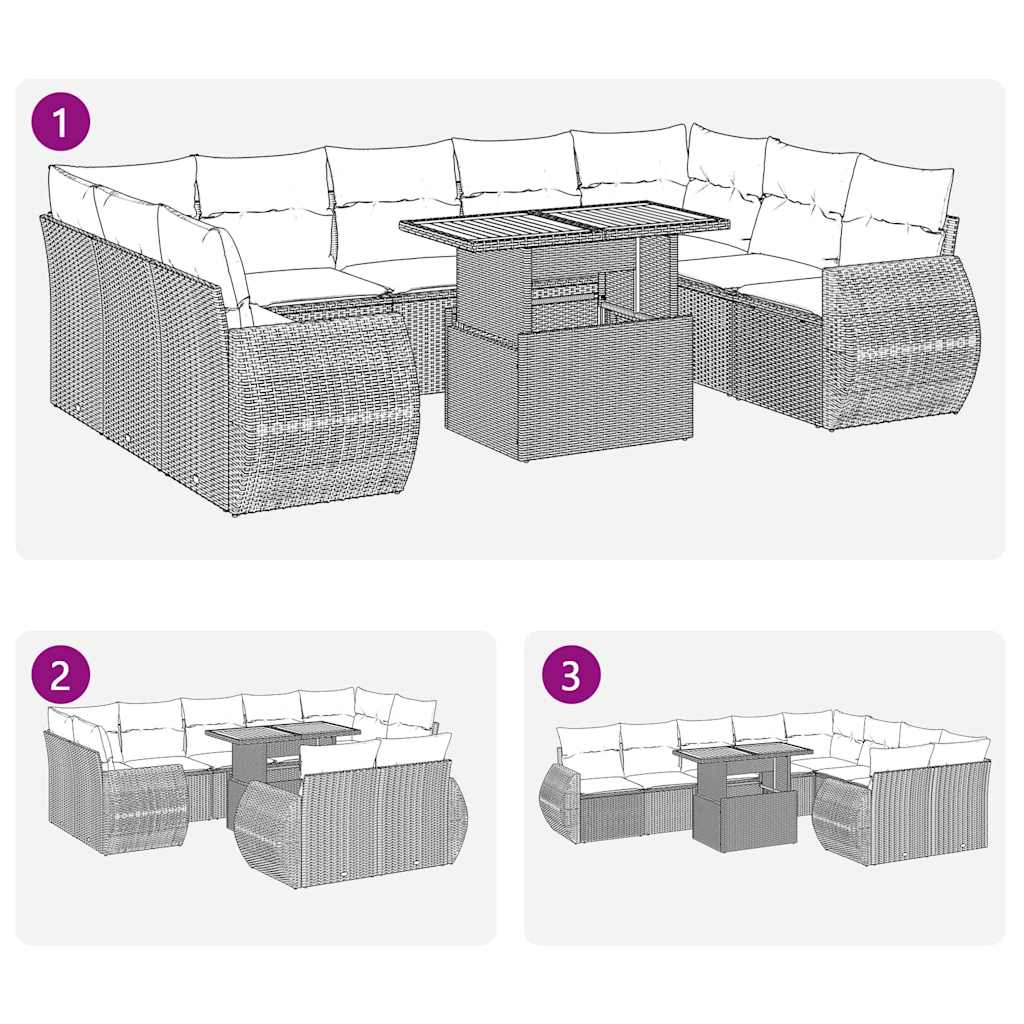 1

2

3