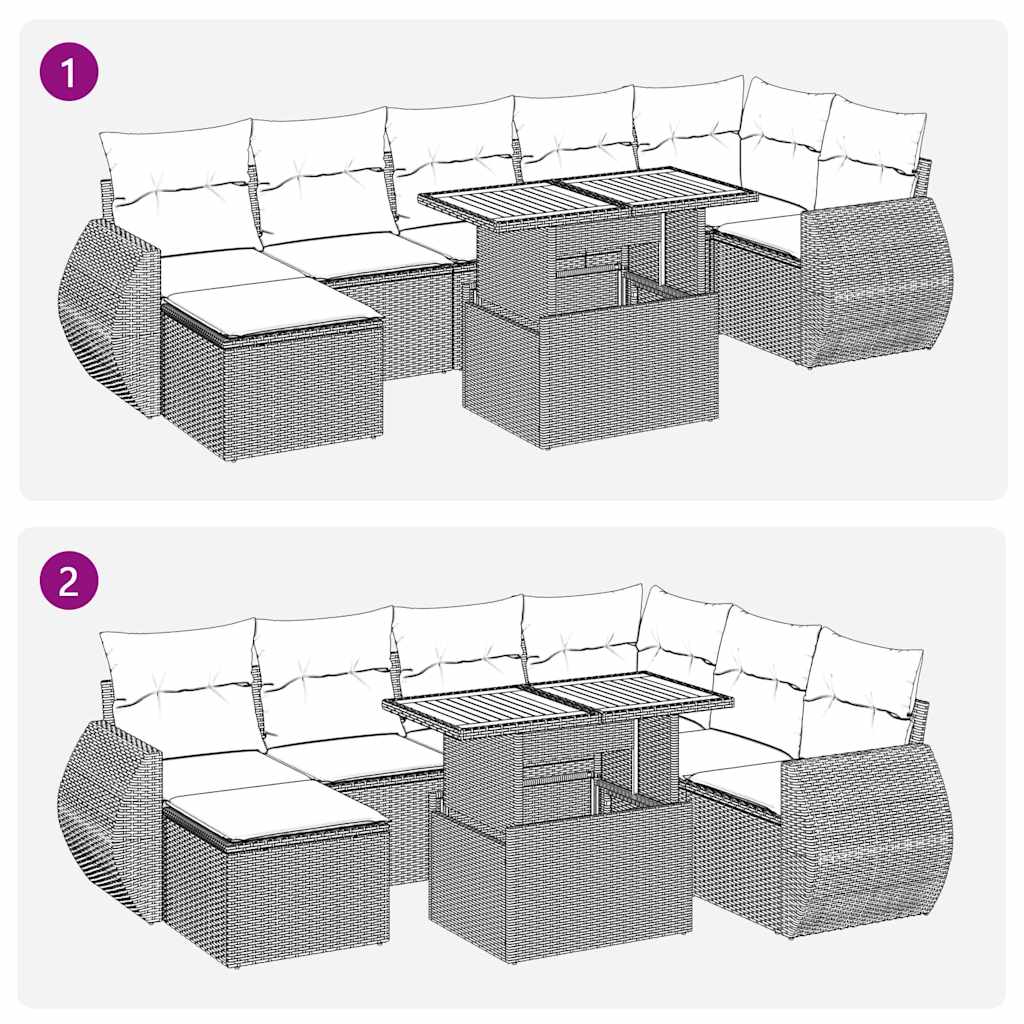 1

2