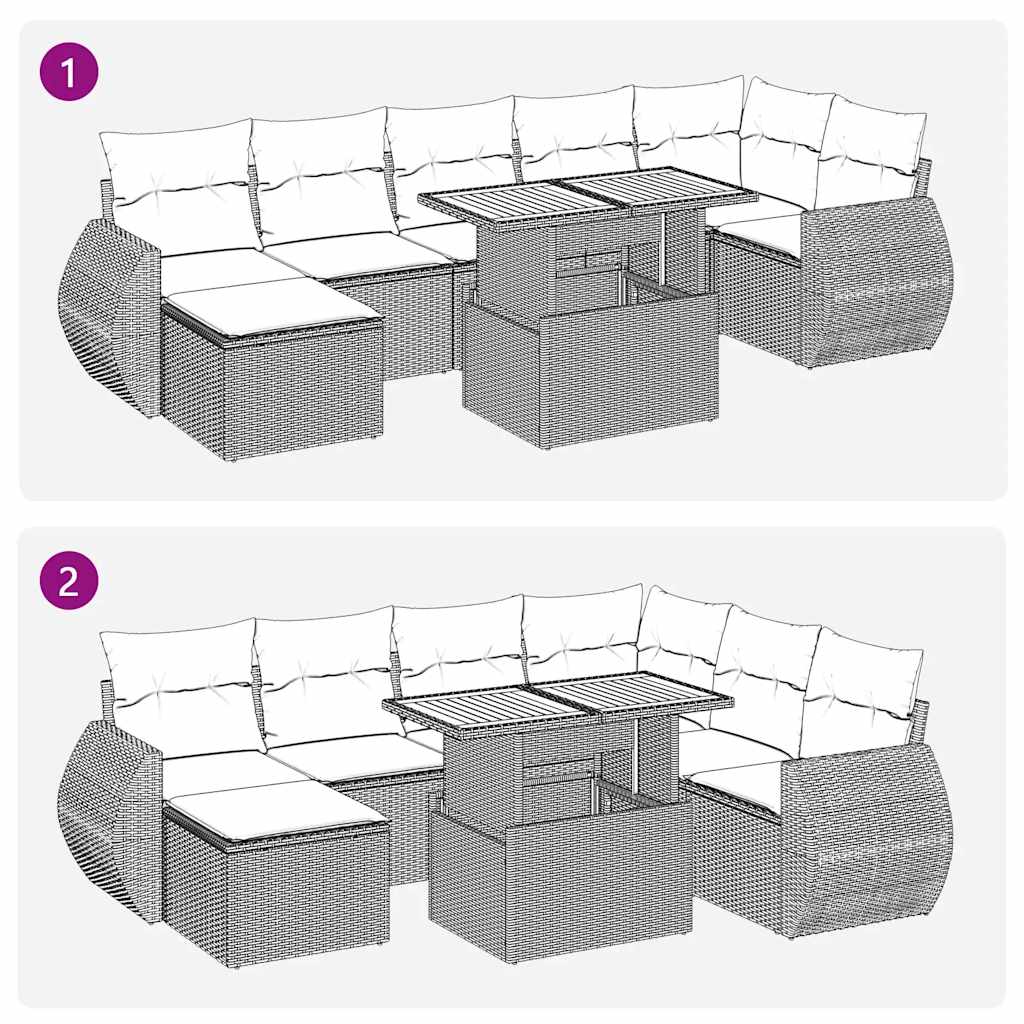 1

2