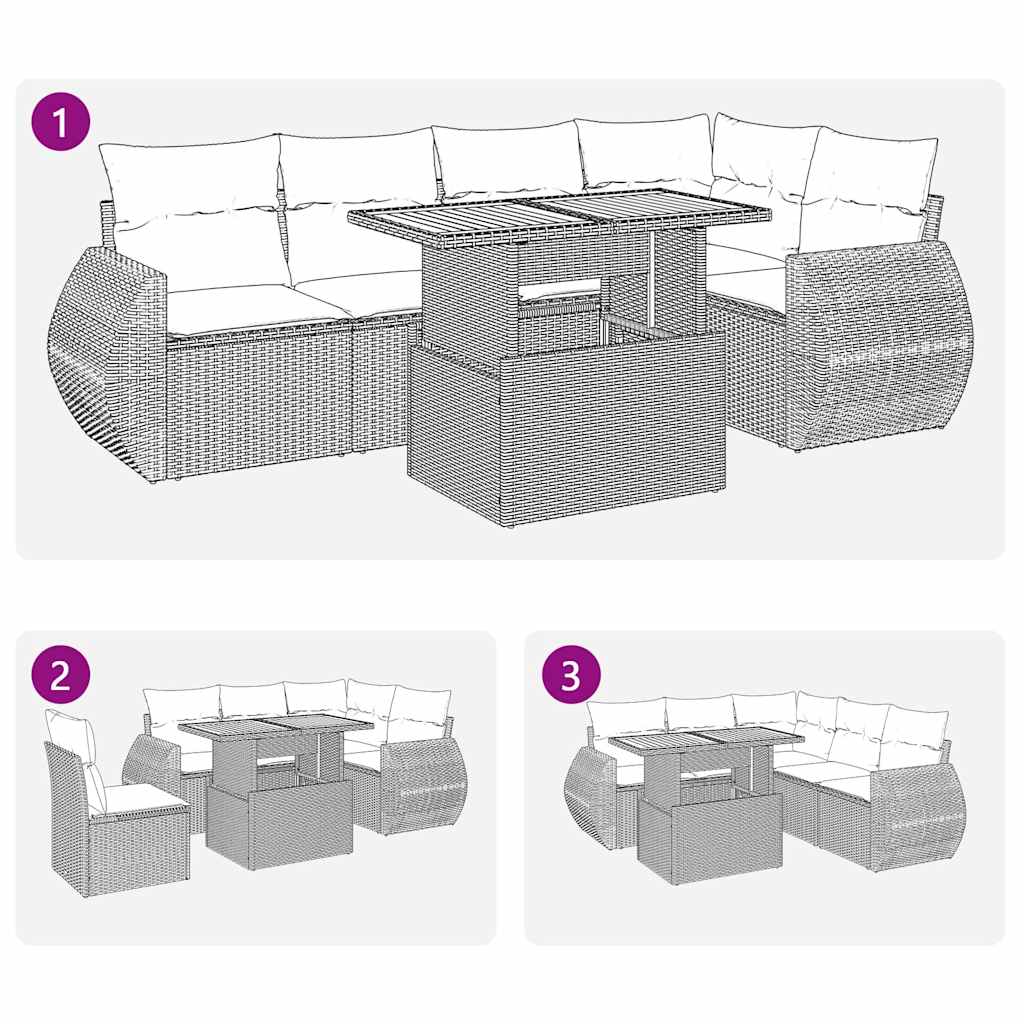 1

2

3