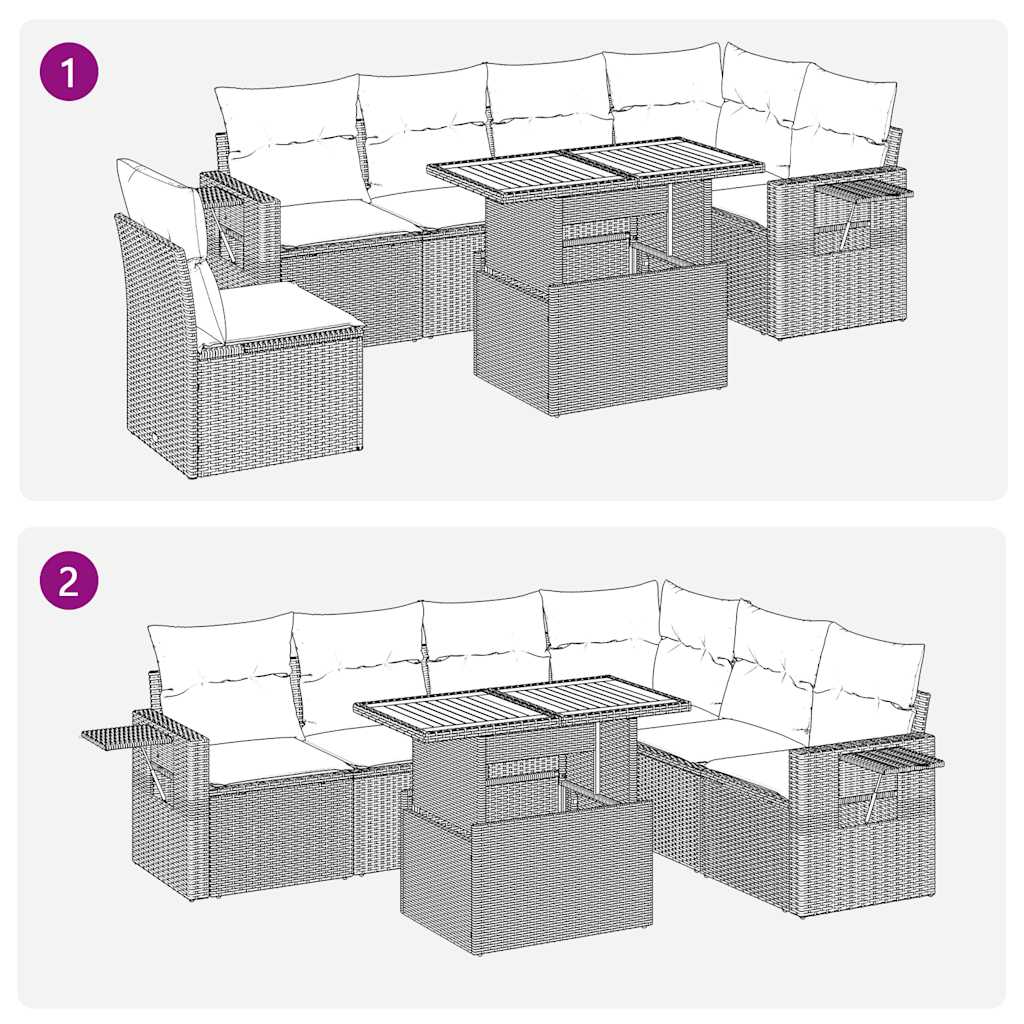 1

2