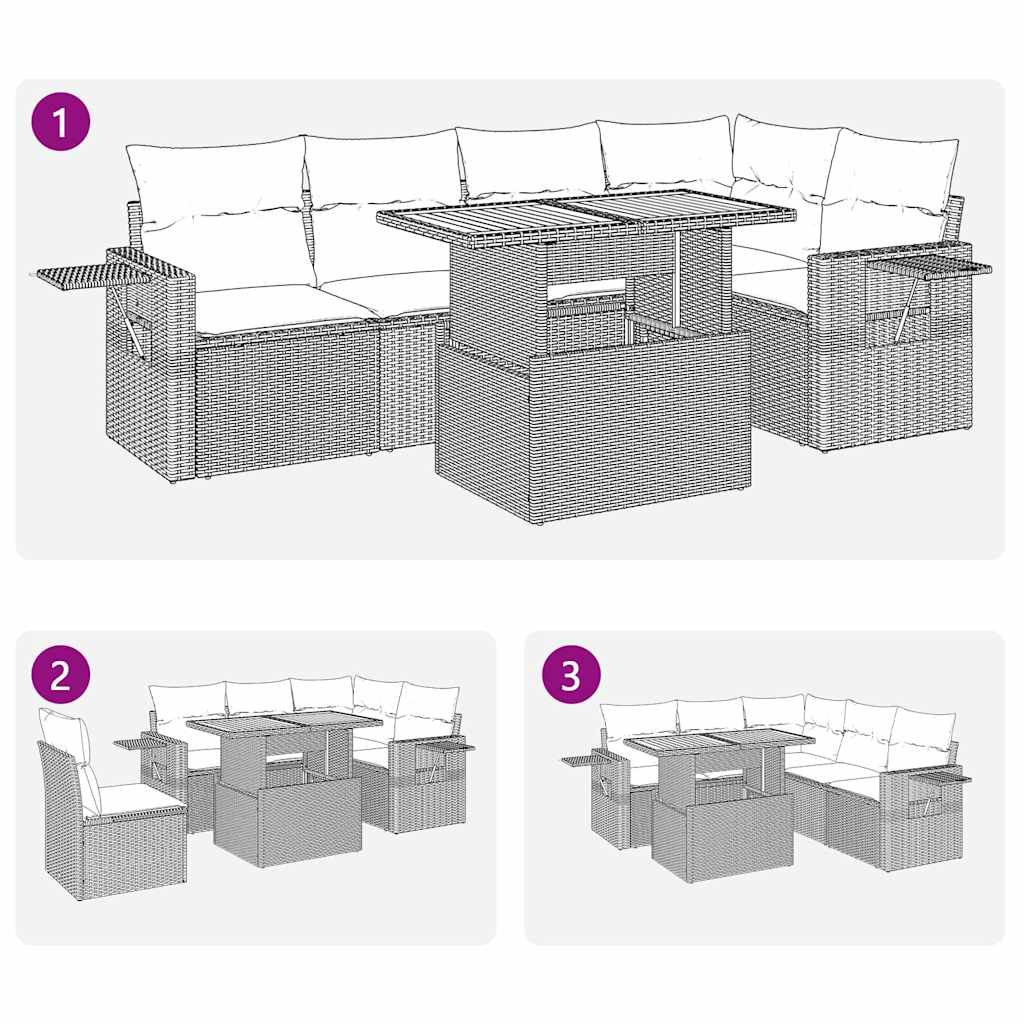 1

2

3