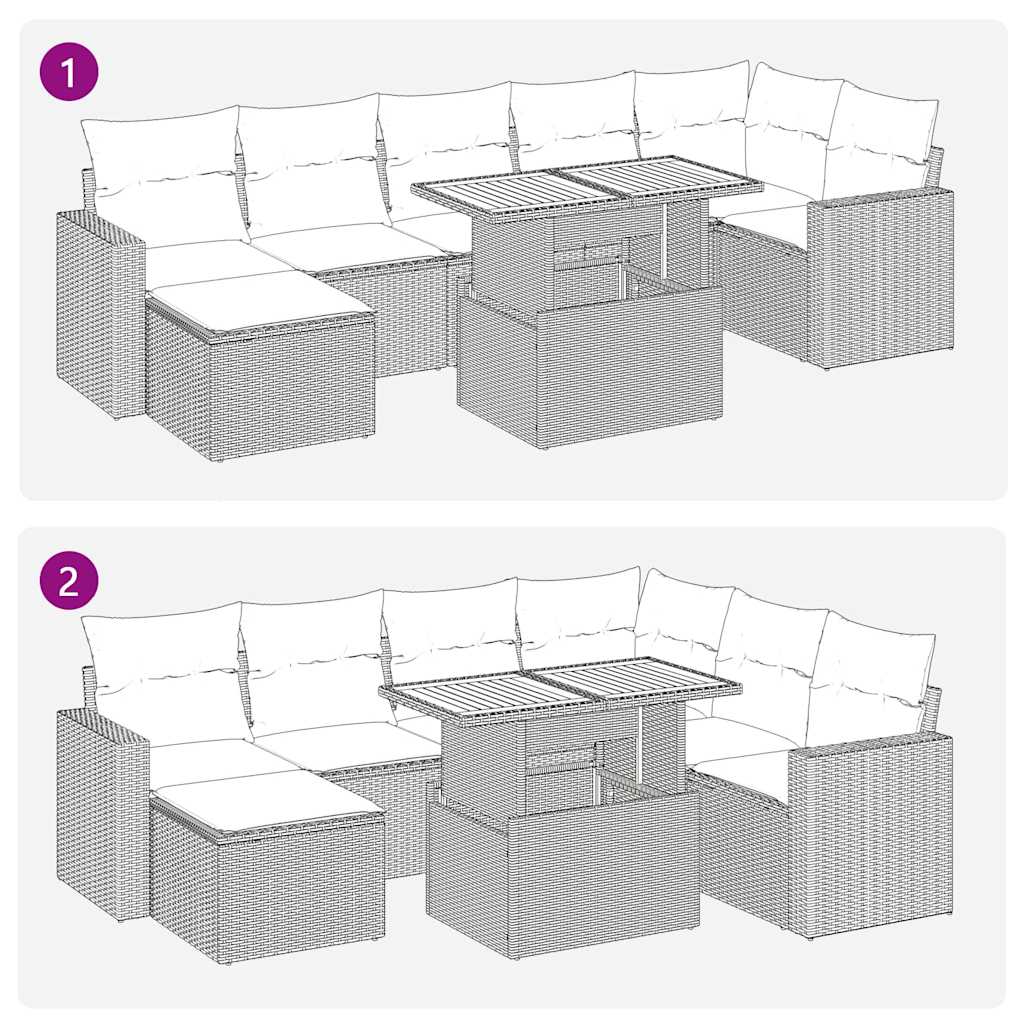 1

2