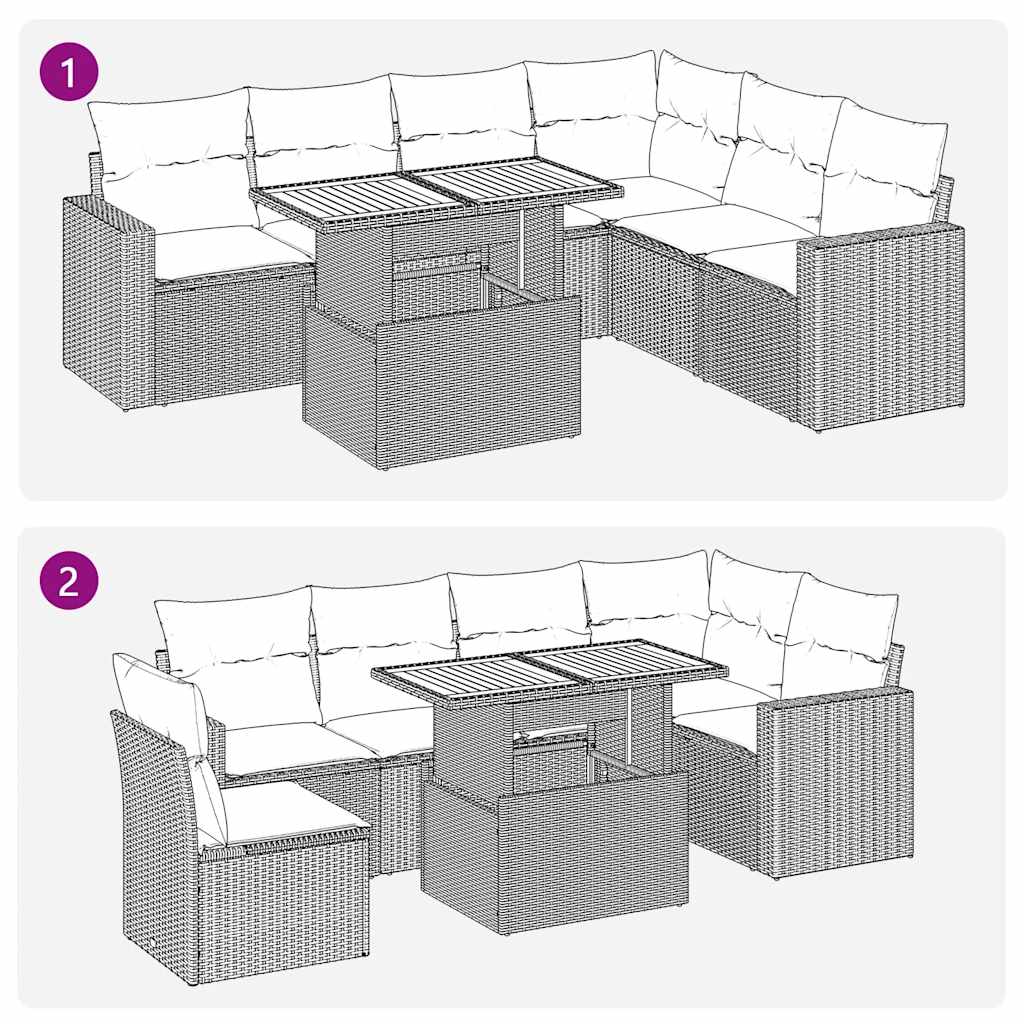 1

2