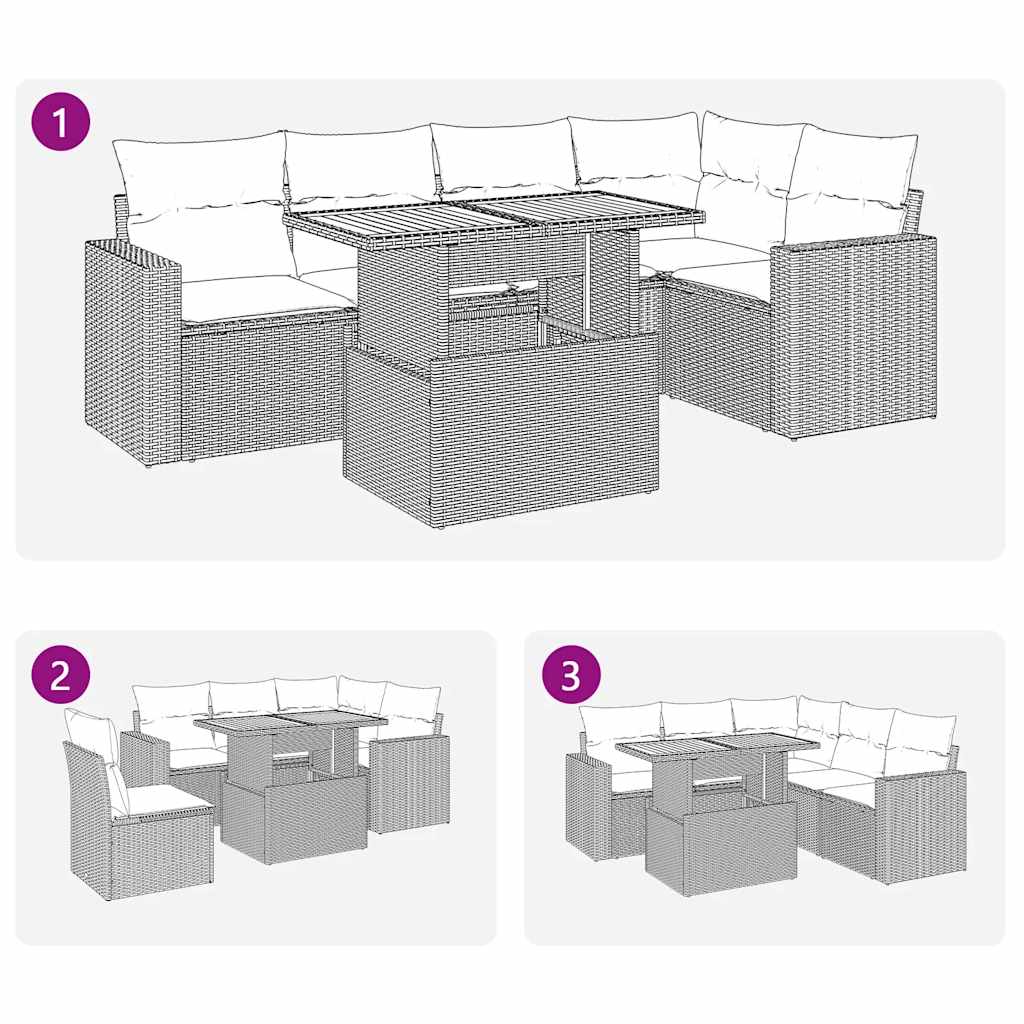 1

2

3