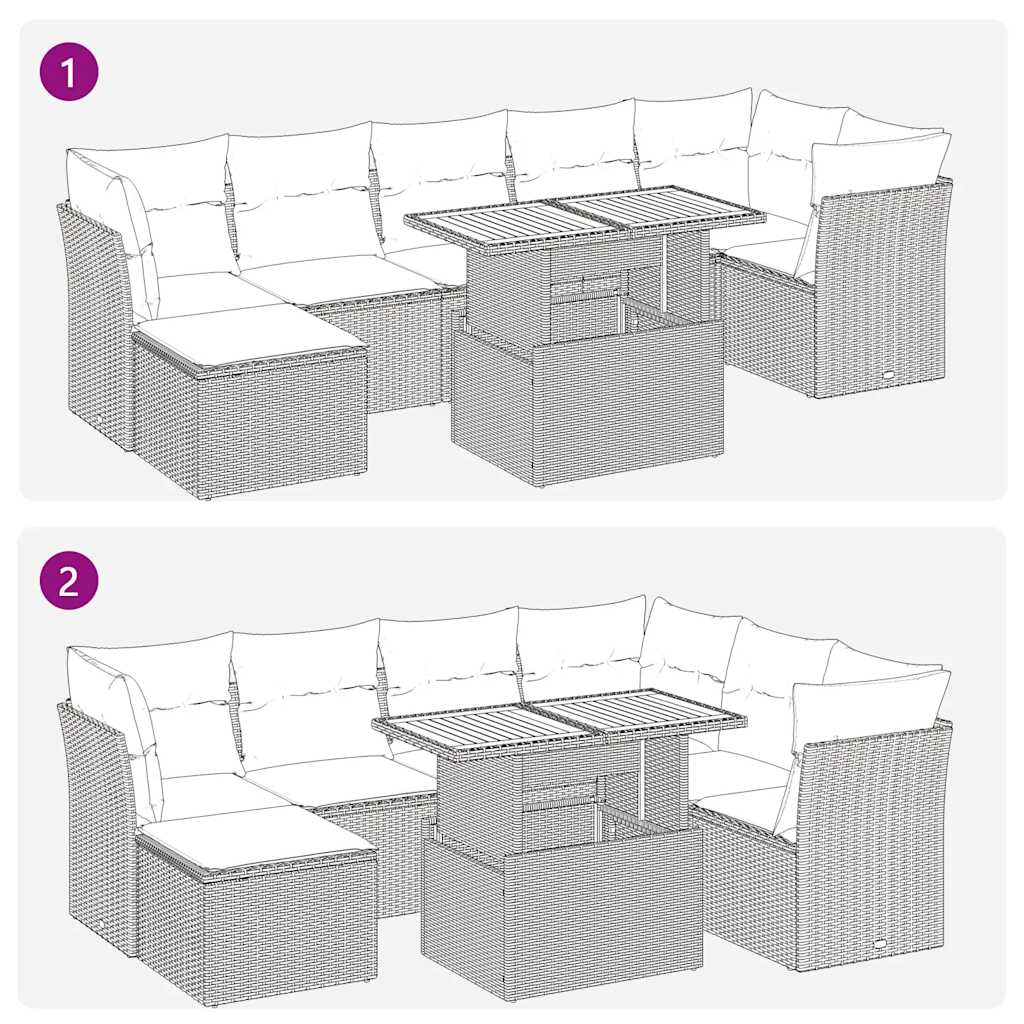 1

2