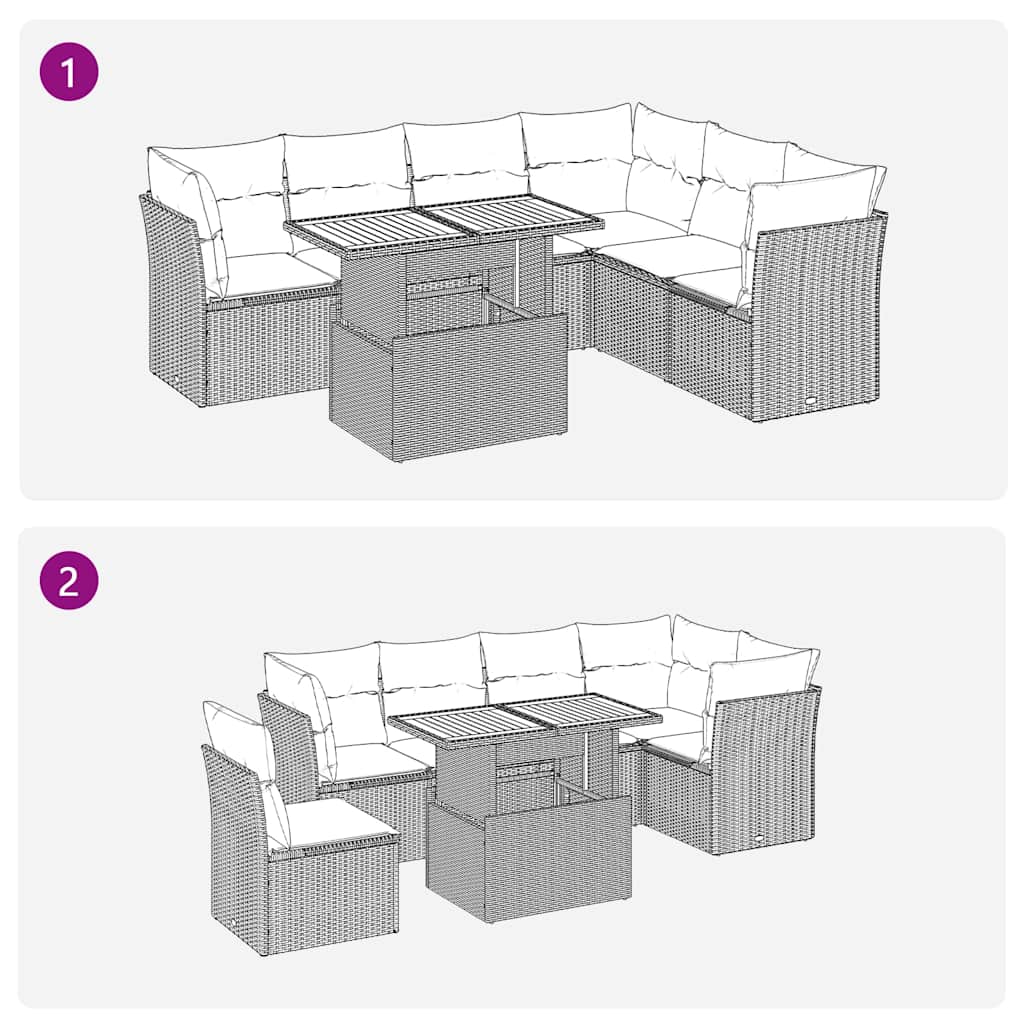 1

2