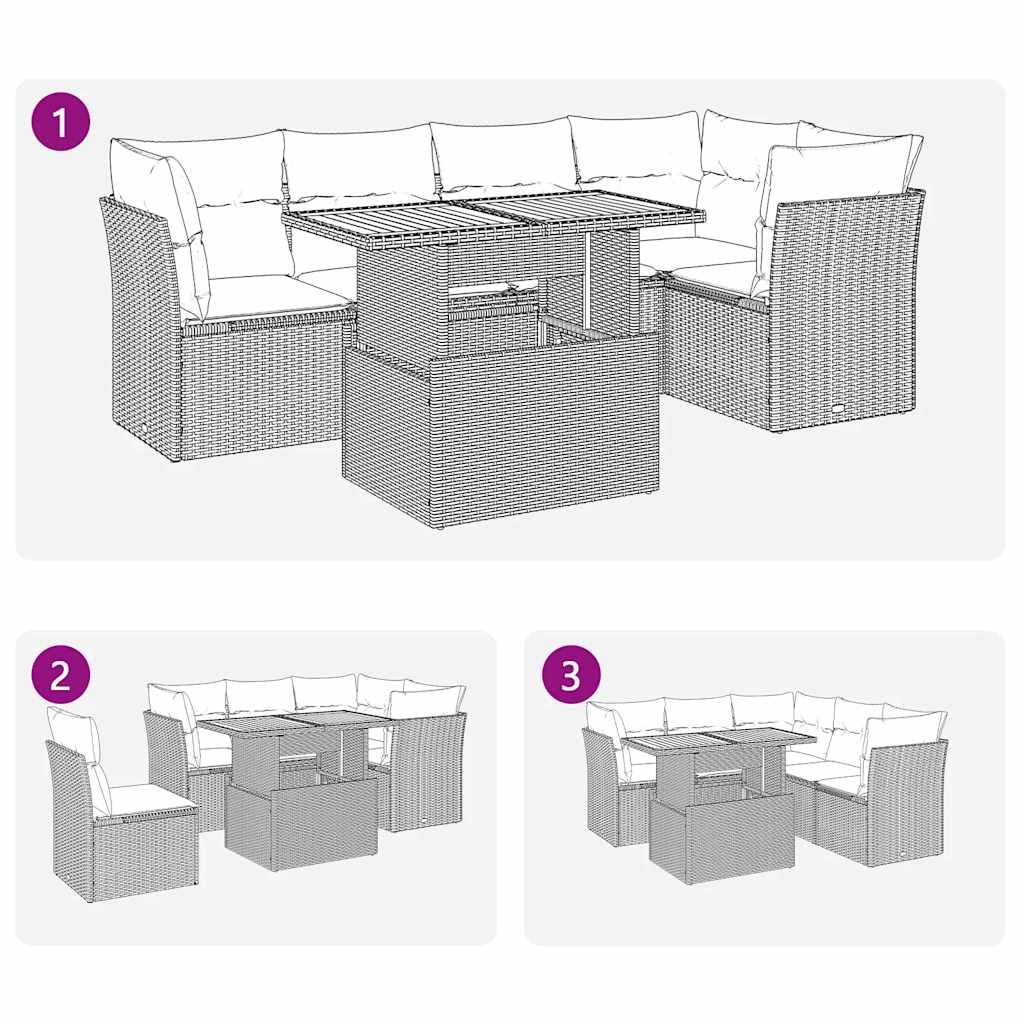 1

2

3