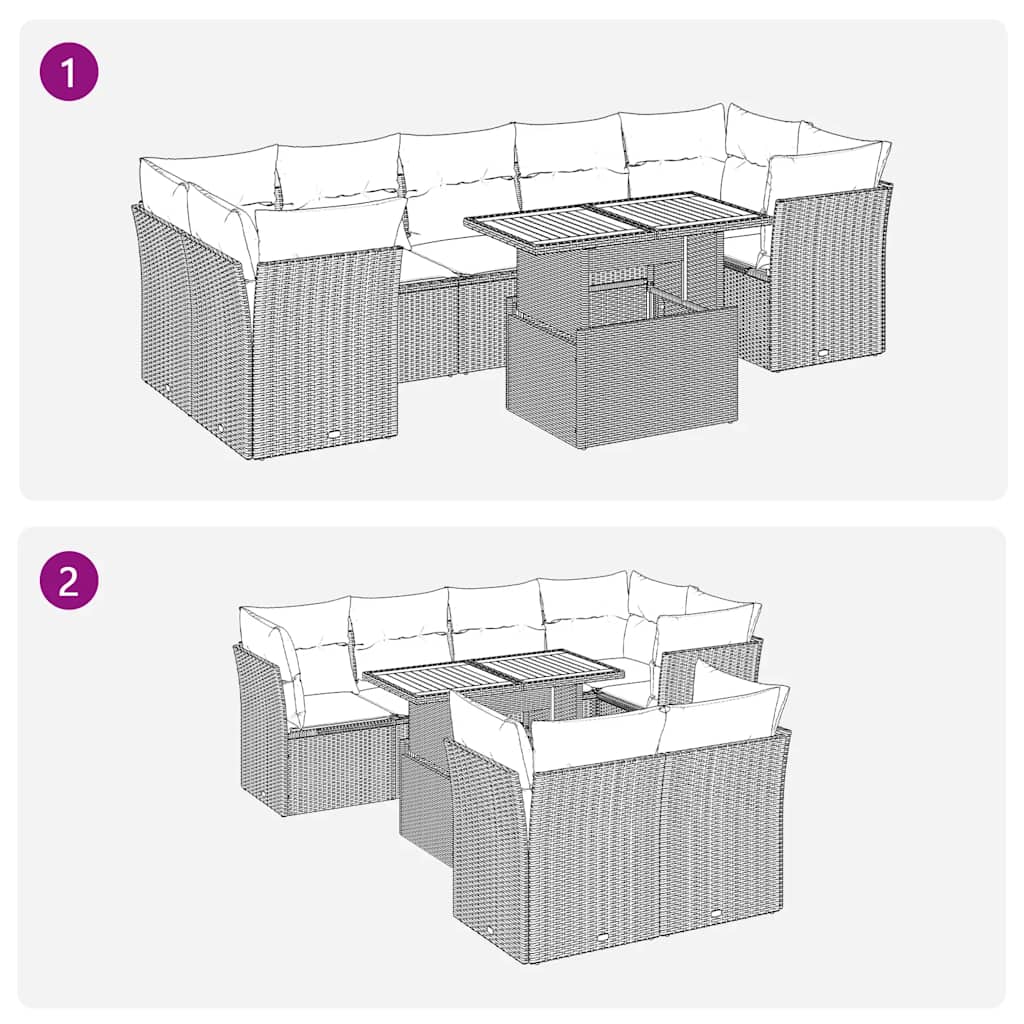 1

2