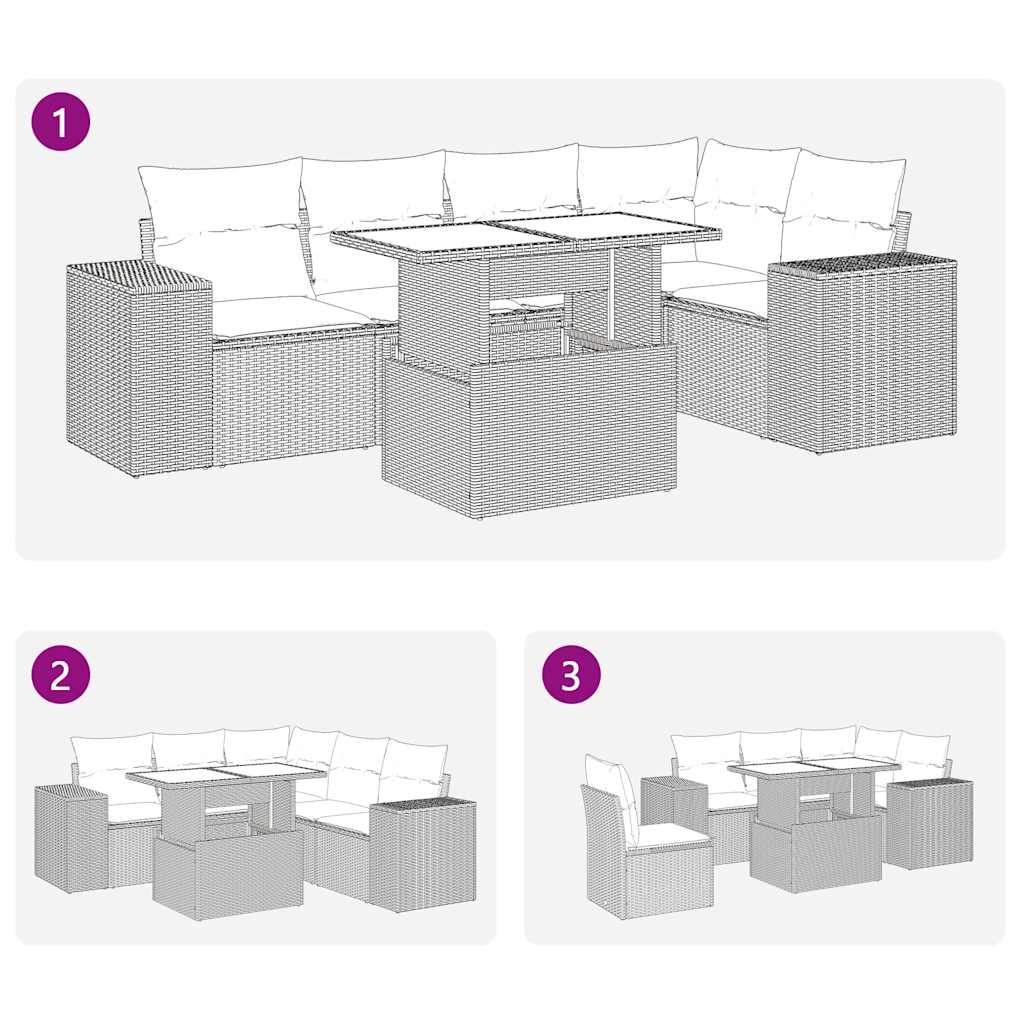 1

2

3