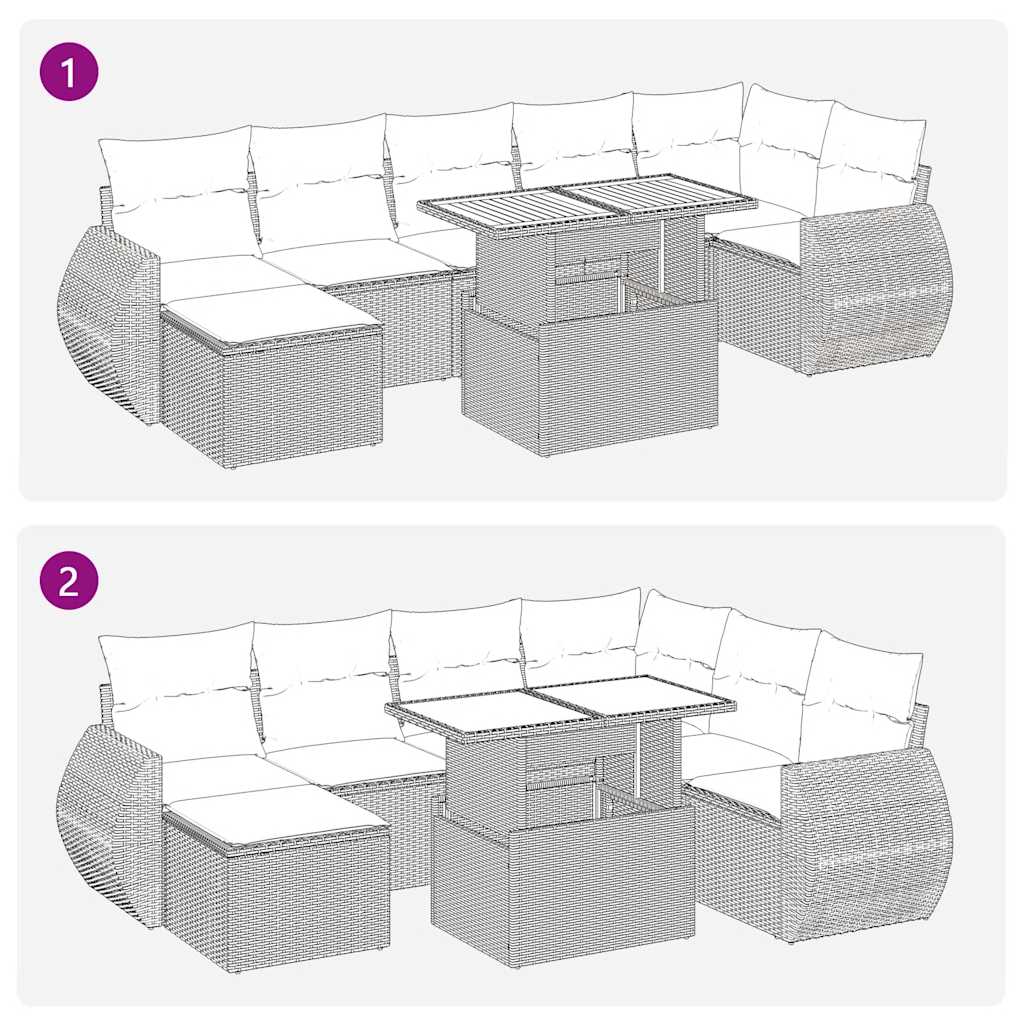 1

2