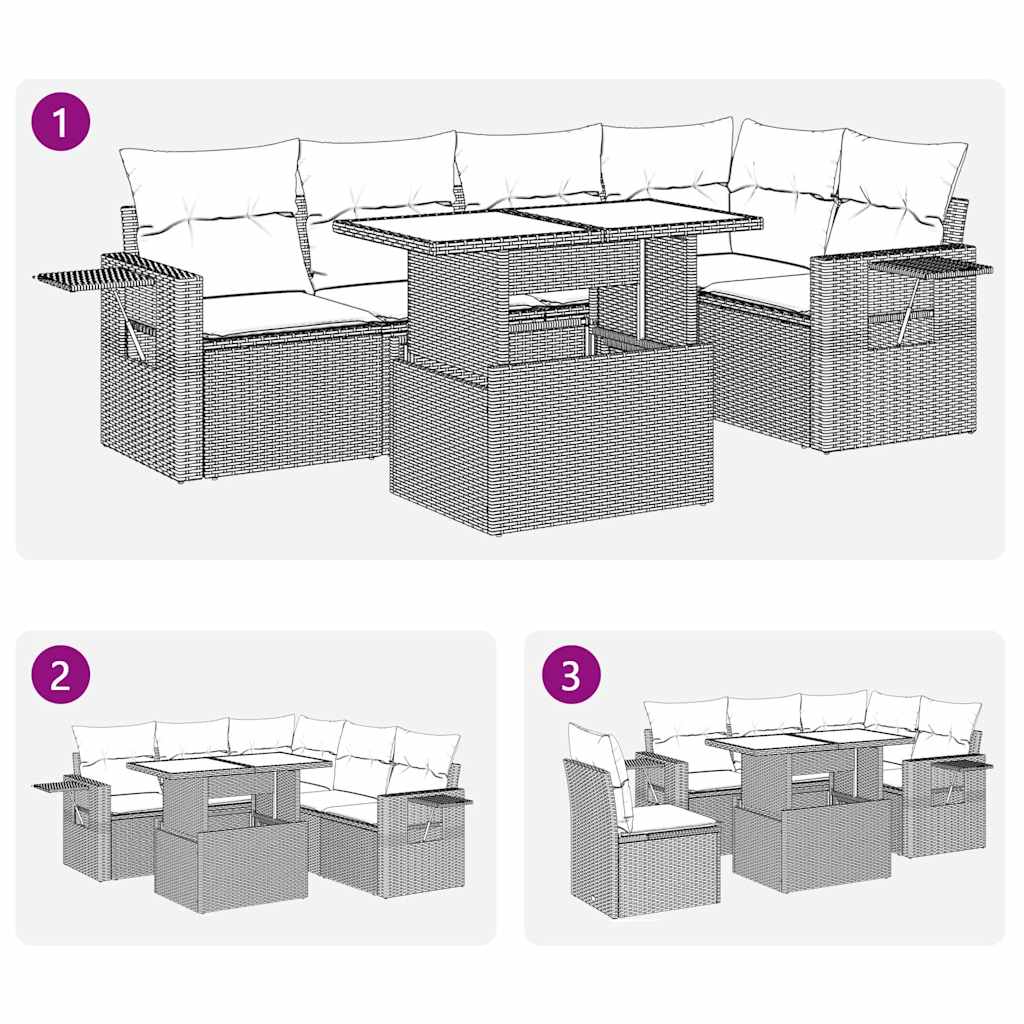 1

2

3