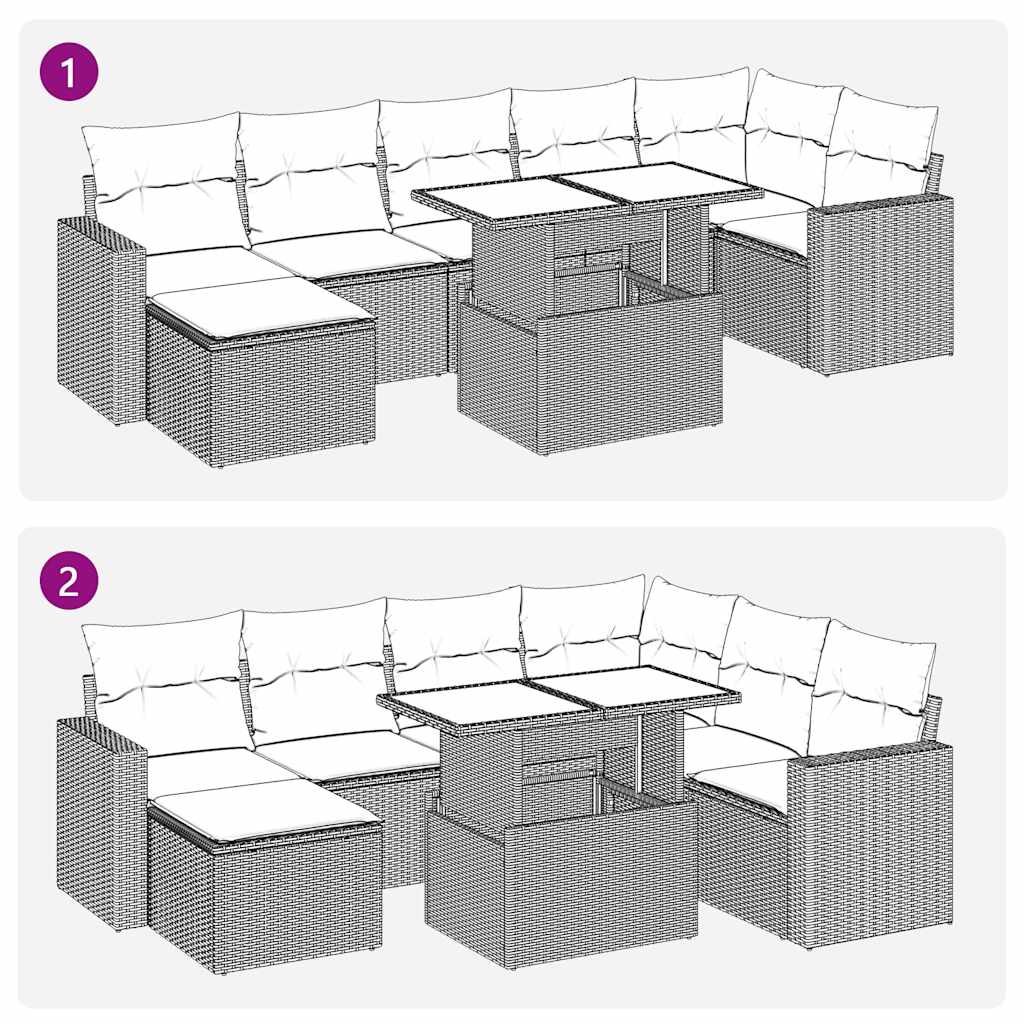 1

2