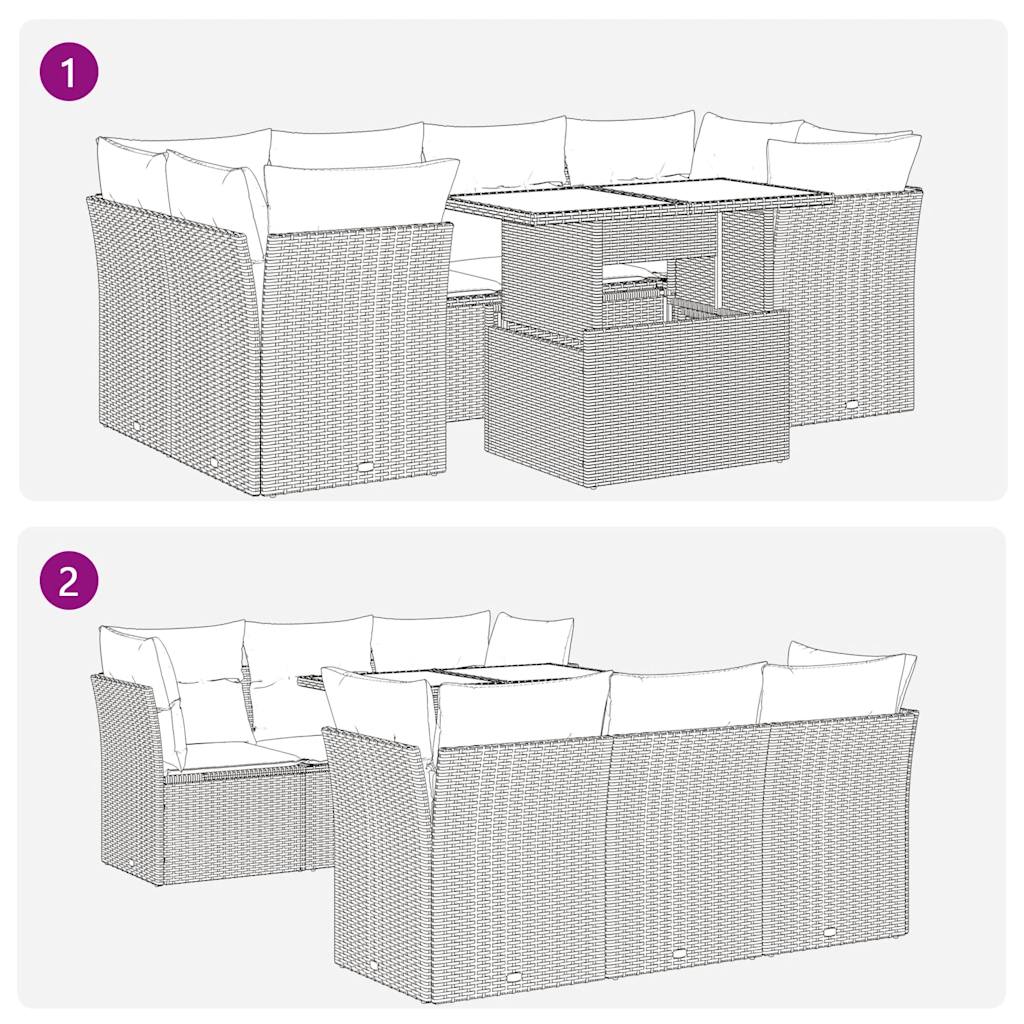 1

2