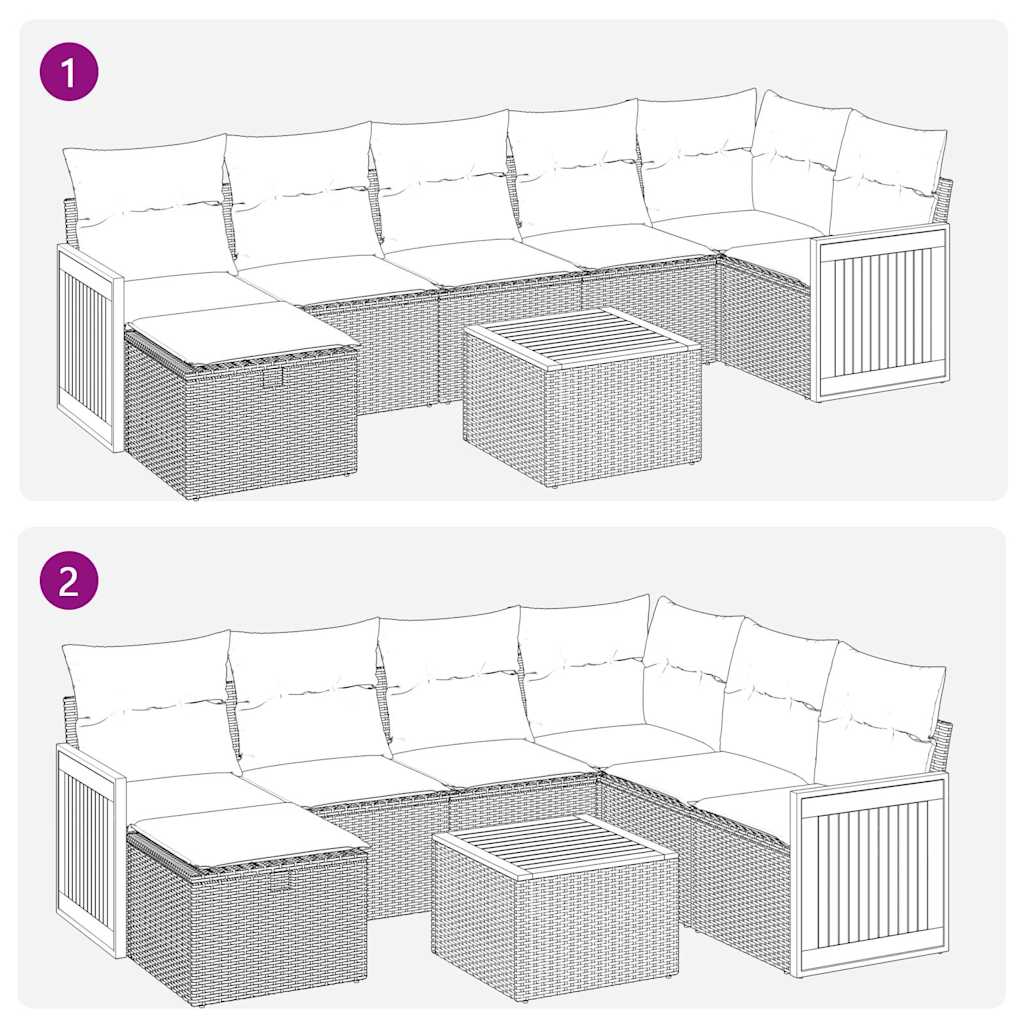 1

2