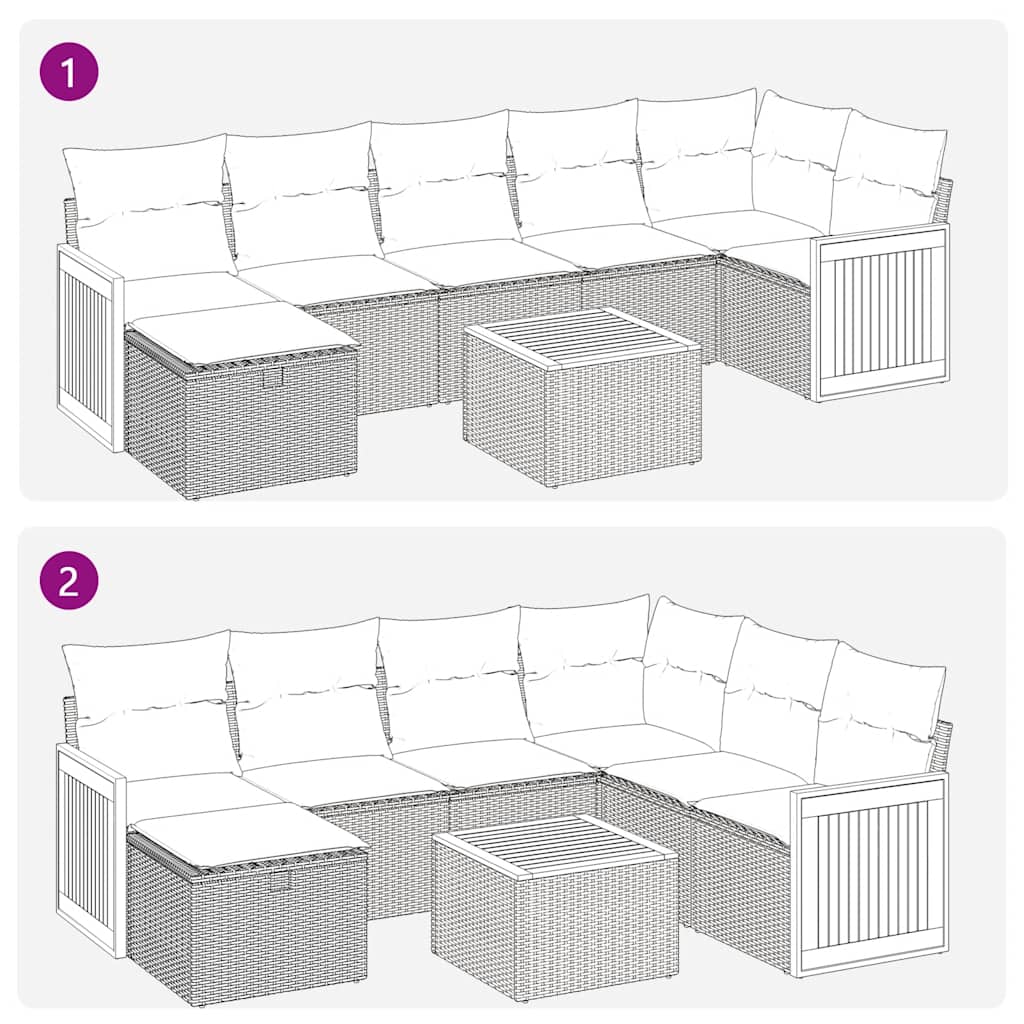 1

2