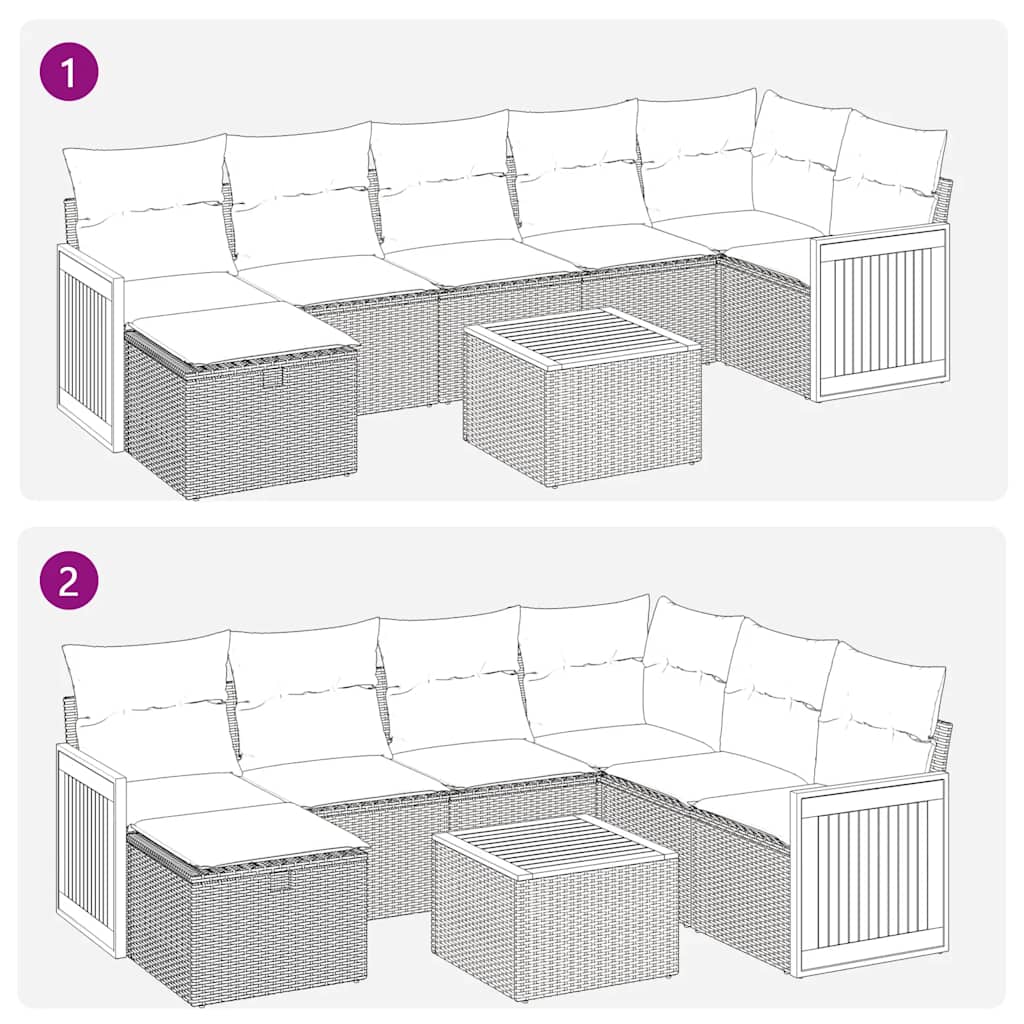 1

2